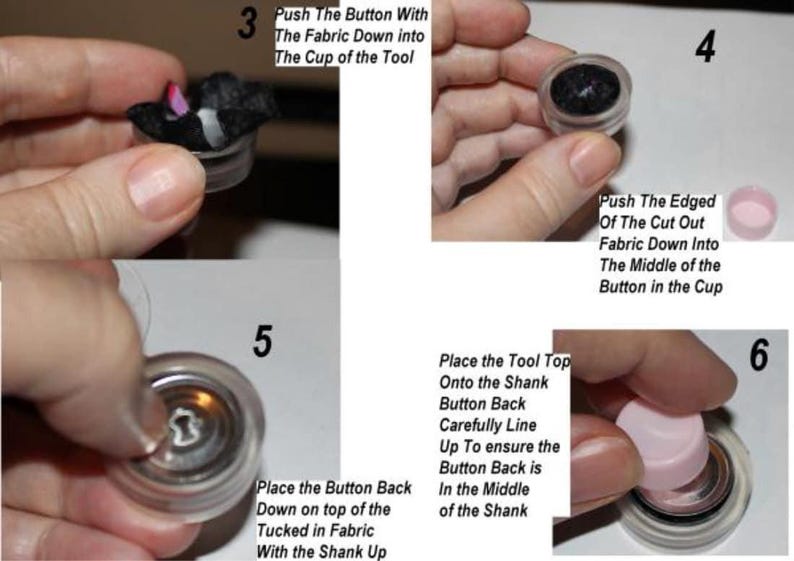 3

Push The Button With The Fabric Down into The Cup of the Tool

4

Push The Edged Of The Cut Out Fabric Down Into The Middle of the Button in the Cup

5

Place the Button Back Down on top of the Tucked in Fabric With the Shank Up

6

Place the Tool Top Onto the Shank Button Back Carefully Line Up To ensure the Button Back is In the Middle of the Shank