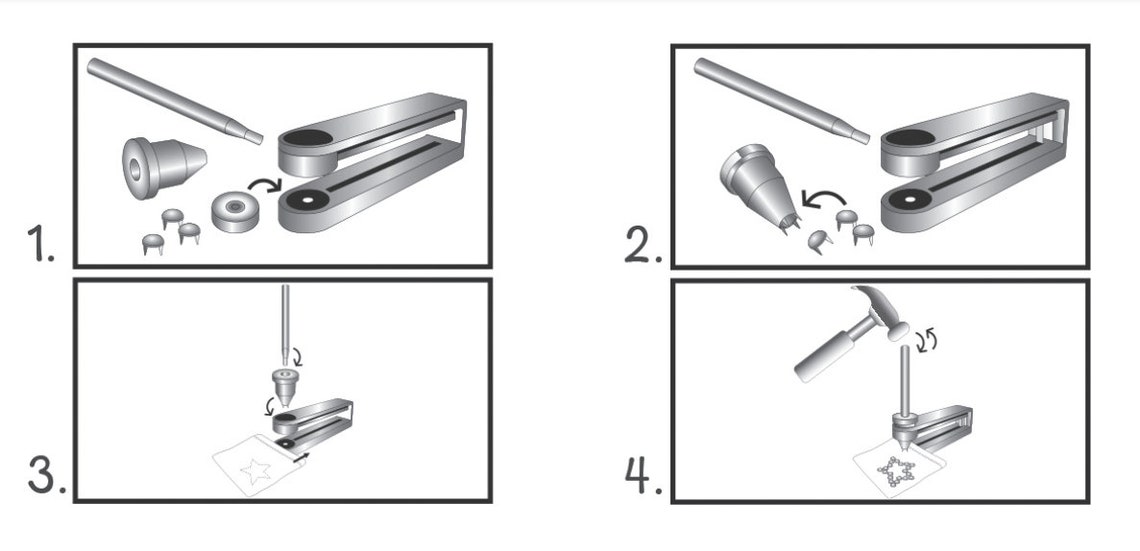 1.

2.

3.

4.