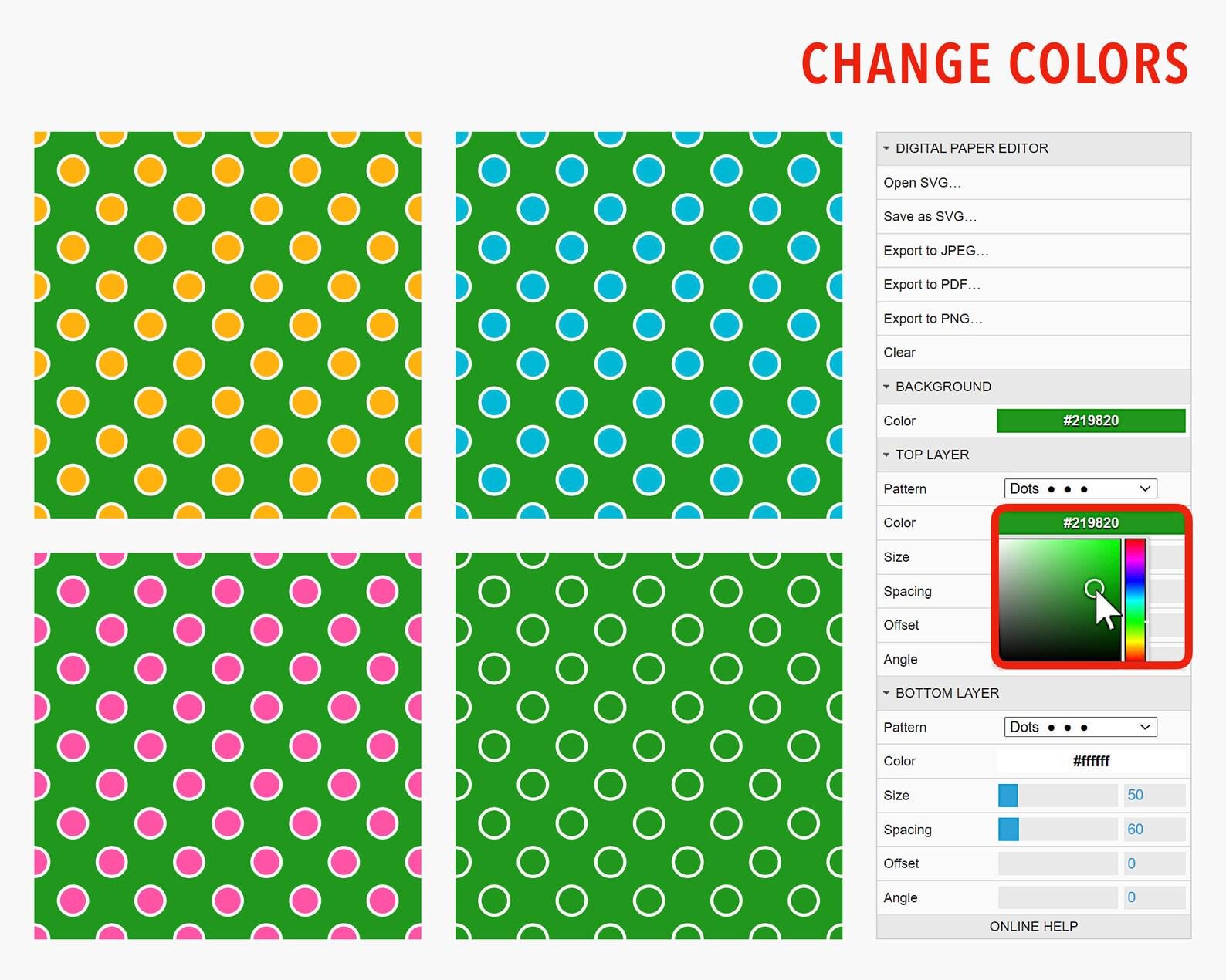 CHANGE COLORS

DIGITAL PAPER EDITOR
Open SVG…
Save as SVG…
Export to JPEG…
Export to PDF…
Export to PNG…
Clear
BACKGROUND
Color #219820
TOP LAYER
Pattern Dots • • •
Color #219820
Size
Spacing
Offset
Angle
BOTTOM LAYER
Pattern Dots • • •
Color #ffffff
Size 50
Spacing 60
Offset 0
Angle 0
ONLINE HELP