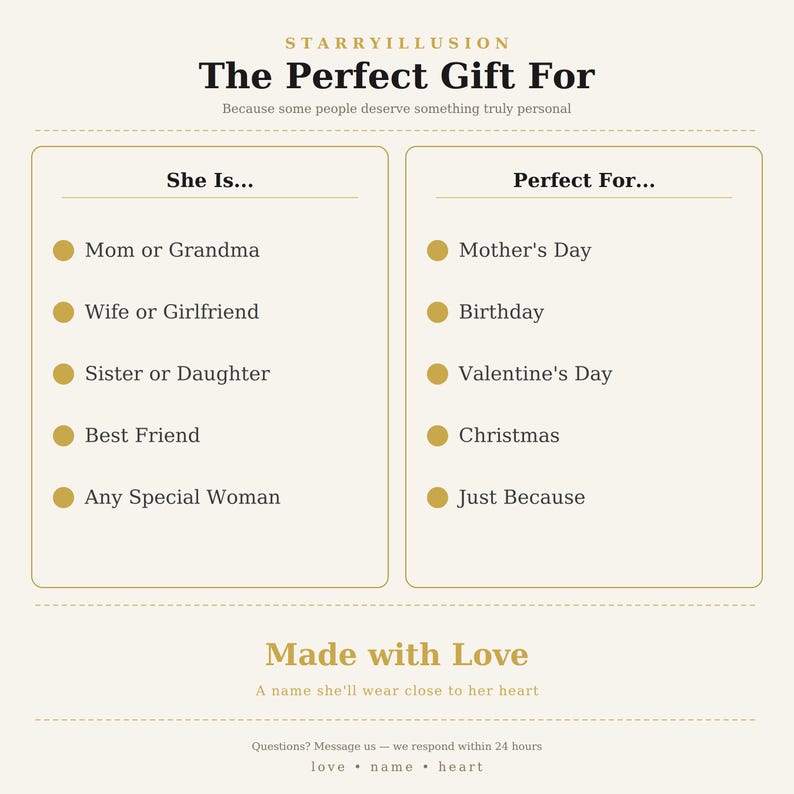 STARRYILLUSION

The Perfect Gift For

Because some people deserve something truly personal

She Is...

Mom or Grandma

Wife or Girlfriend

Sister or Daughter

Best Friend

Any Special Woman

Perfect For...

Mother's Day

Birthday

Valentine's Day

Christmas

Just Because

Made with Love

A name she'll wear close to her heart

Questions? Message us — we respond within 24 hours

love • name • heart