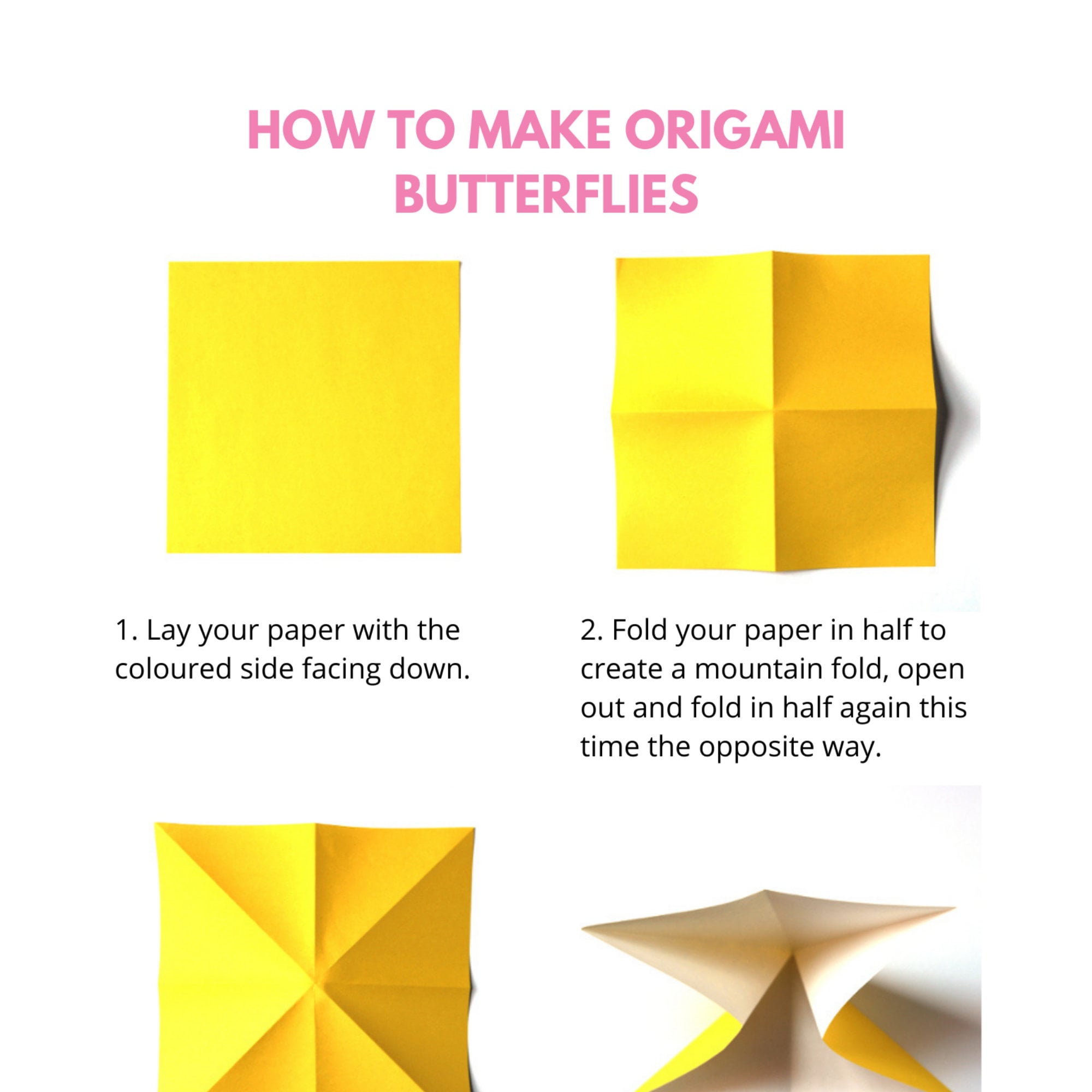 HOW TO MAKE ORIGAMI BUTTERFLIES

1. Lay your paper with the coloured side facing down.

2. Fold your paper in half to create a mountain fold, open out and fold in half again this time the opposite way.