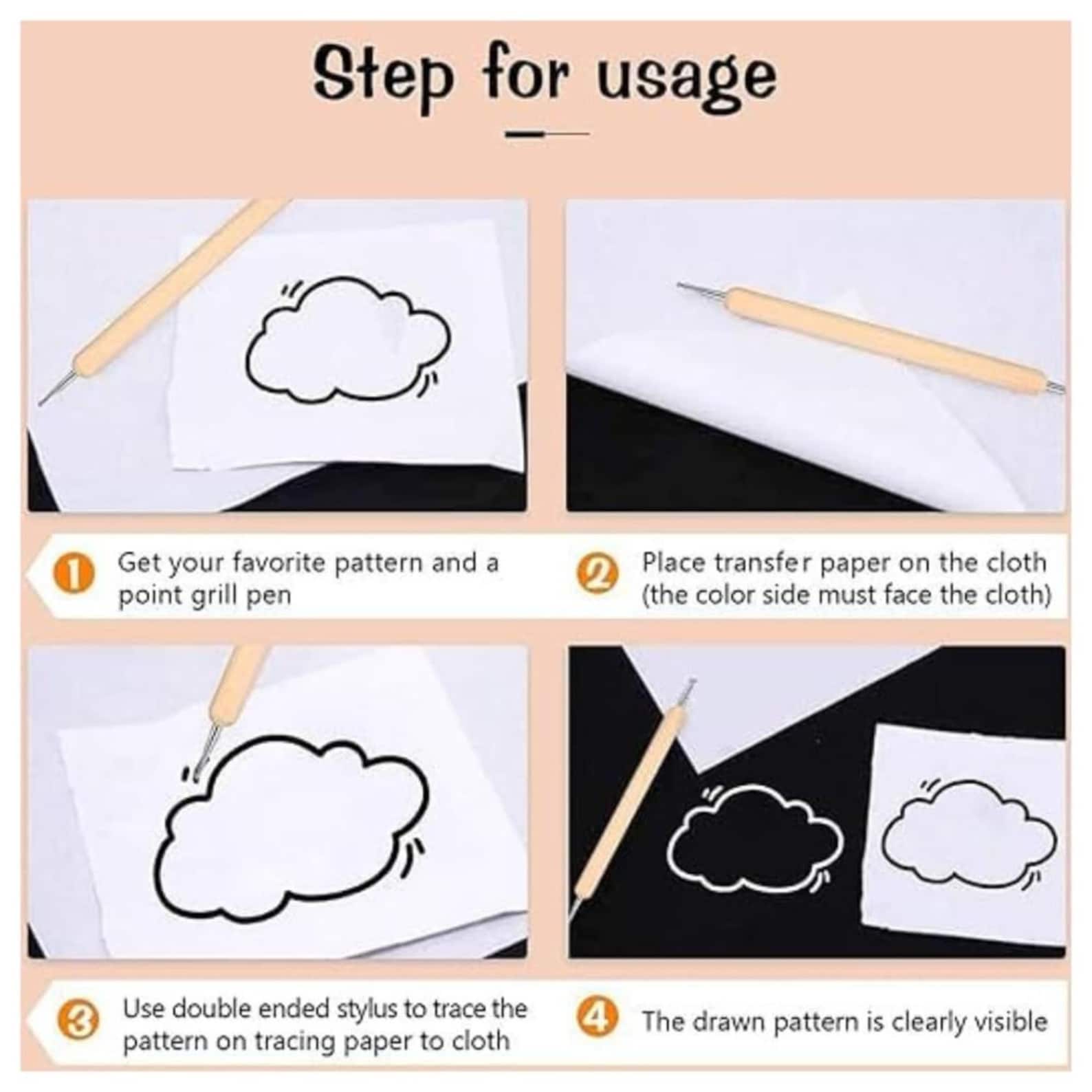 Step for usage

1 Get your favorite pattern and a point grill pen

2 Place transfer paper on the cloth (the color side must face the cloth)

3 Use double ended stylus to trace the pattern on tracing paper to cloth

4 The drawn pattern is clearly visible