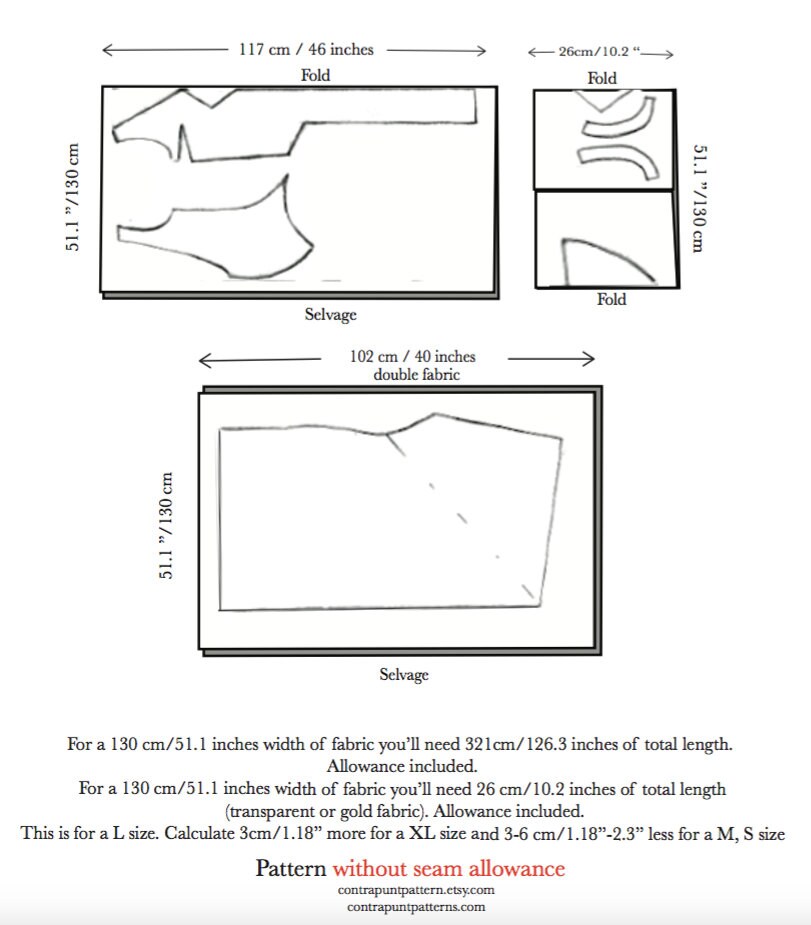 117 cm / 46 inches

Fold

51.1 "/130 cm

Selvage

26cm/10.2 "

Fold

51.1 "/130 cm

Fold

102 cm / 40 inches
double fabric

51.1 "/130 cm

Selvage

For a 130 cm/51.1 inches width of fabric you'll need 321cm/126.3 inches of total length. Allowance included.
For a 130 cm/51.1 inches width of fabric you'll need 26 cm/10.2 inches of total length (transparent or gold fabric). Allowance included.
This is for a L size. Calculate 3cm/1.18" more for a XL size and 3-6 cm/1.18"-2.3" less for a M, S size

Pattern without seam allowance
contrapuntpattern.etsy.com
contrapuntpatterns.com