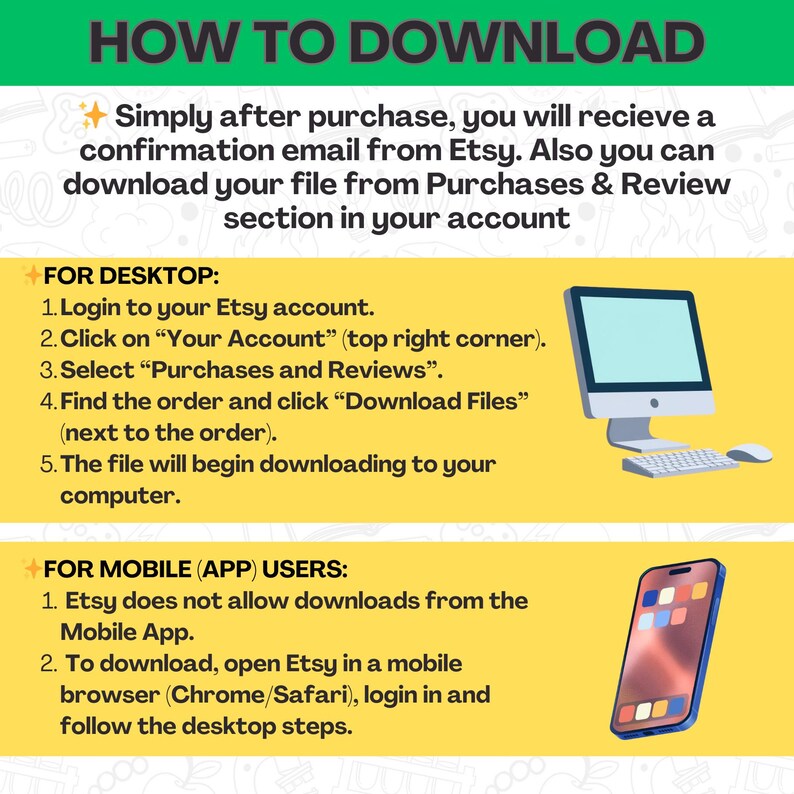 HOW TO DOWNLOAD

✨ Simply after purchase, you will recieve a confirmation email from Etsy. Also you can download your file from Purchases & Review section in your account

✨FOR DESKTOP:
1. Login to your Etsy account.
2. Click on “Your Account” (top right corner).
3. Select “Purchases and Reviews”.
4. Find the order and click “Download Files” (next to the order).
5. The file will begin downloading to your computer.

✨FOR MOBILE (APP) USERS:
1. Etsy does not allow downloads from the Mobile App.
2. To download, open Etsy in a mobile browser (Chrome/Safari), login in and follow the desktop steps.