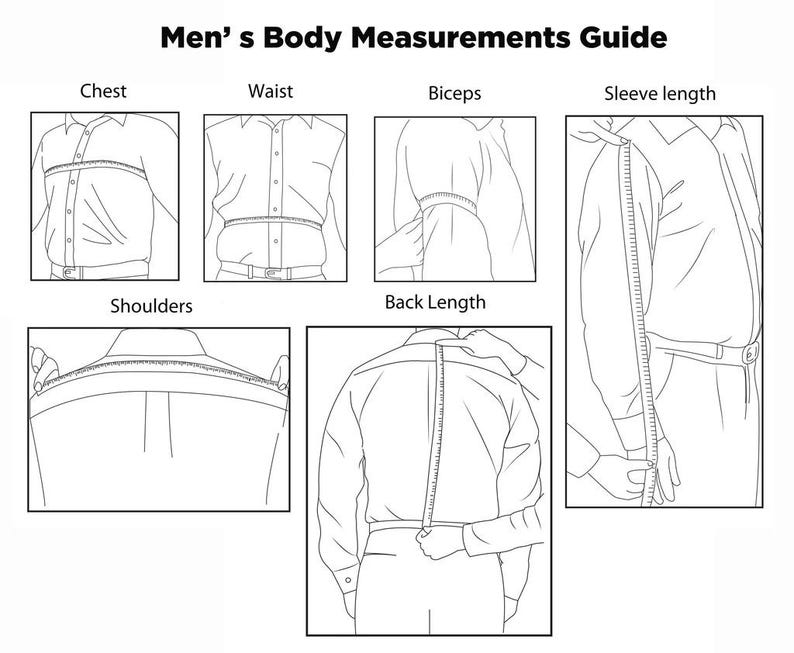 Men’ s Body Measurements Guide

Chest

Waist

Biceps

Sleeve length

Shoulders

Back Length