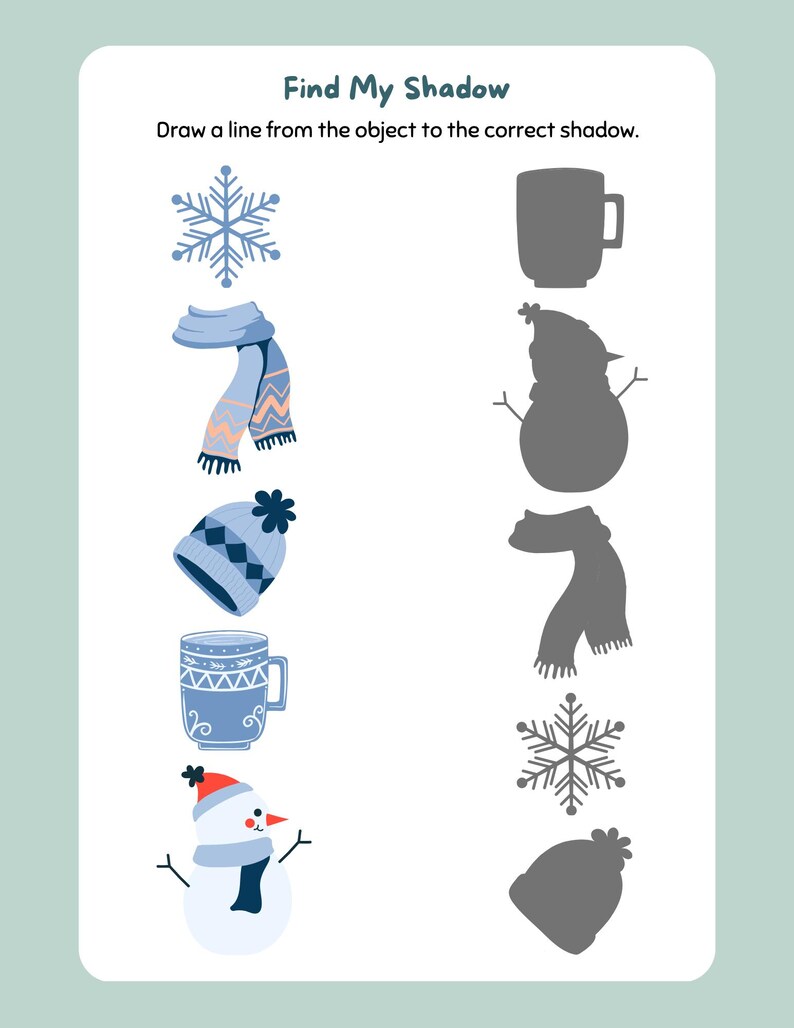 Find My Shadow

Draw a line from the object to the correct shadow.