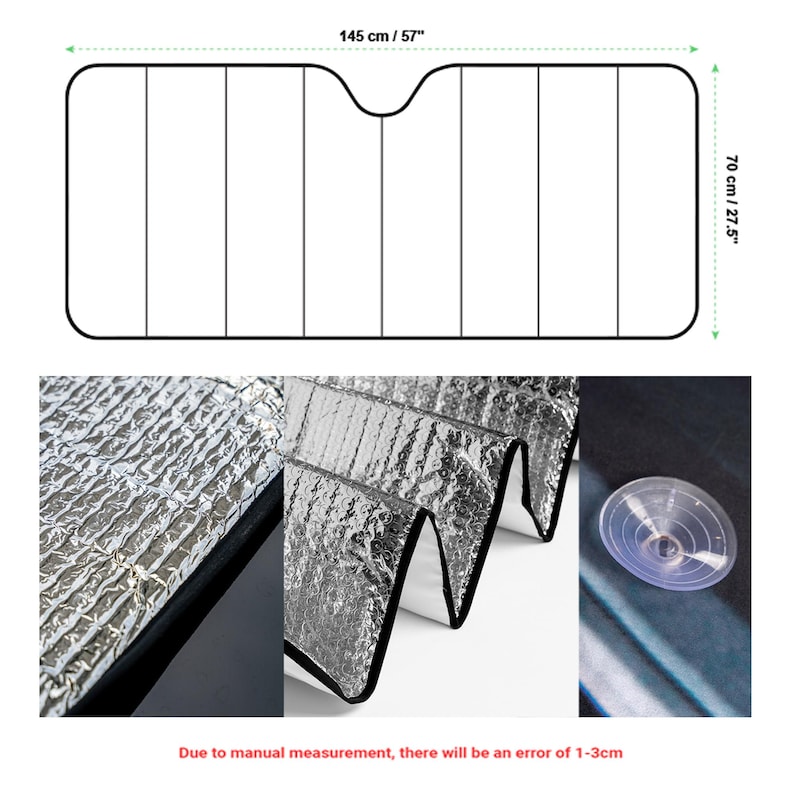 145 cm / 57"

70 cm / 27.5"

Due to manual measurement, there will be an error of 1-3cm