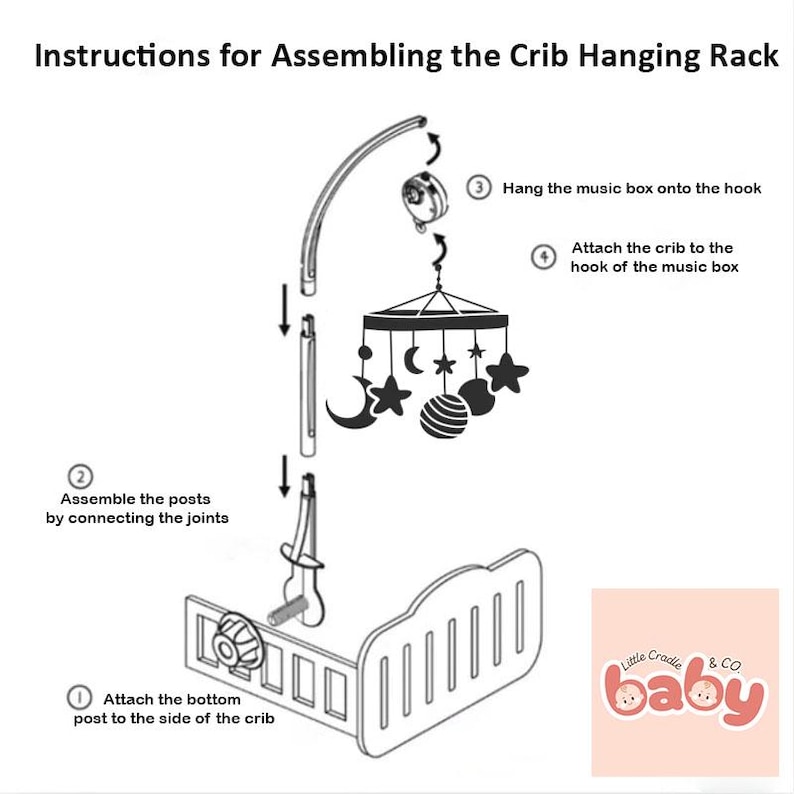 Instructions for Assembling the Crib Hanging Rack

③ Hang the music box onto the hook

④ Attach the crib to the hook of the music box

②
Assemble the posts by connecting the joints

① Attach the bottom post to the side of the crib

Little Cradle & CO.
baby