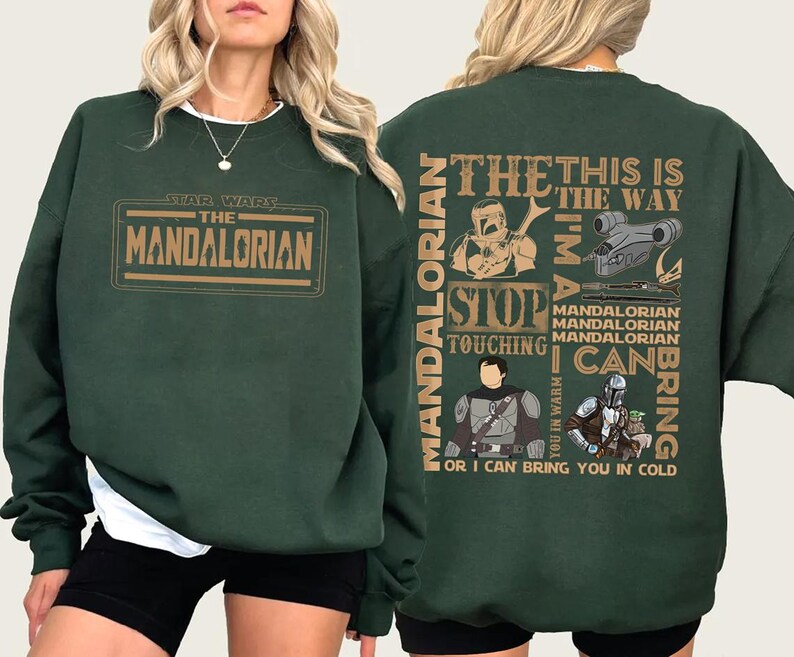 STAR WARS
THE
MANDALORIAN

MANDALORIAN
THE
THIS IS
THE WAY
I'M A
STOP
TOUCHING
MANDALORIAN
MANDALORIAN
MANDALORIAN
I CAN
BRING
YOU IN WARM
OR I CAN BRING YOU IN COLD