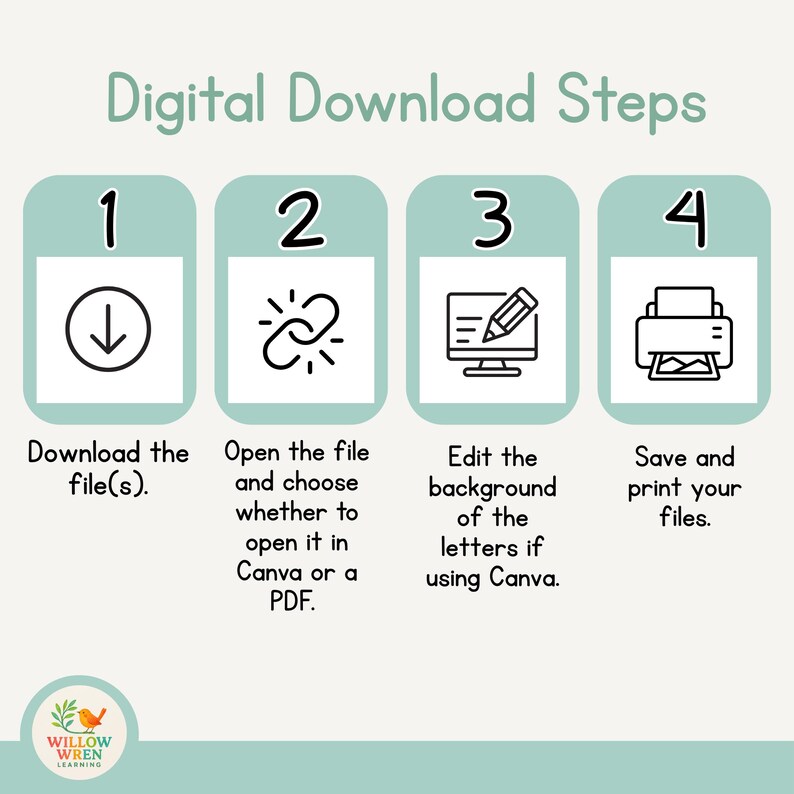 Digital Download Steps

1

Download the file(s).

2

Open the file and choose whether to open it in Canva or a PDF.

3

Edit the background of the letters if using Canva.

4

Save and print your files.

WILLOW WREN LEARNING