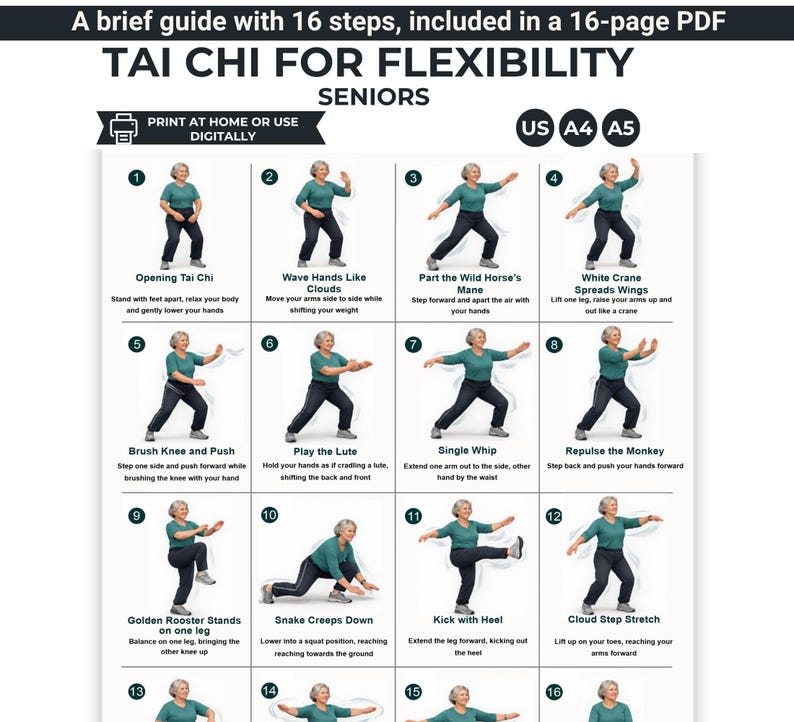 A brief guide with 16 steps, included in a 16-page PDF

TAI CHI FOR FLEXIBILITY

SENIORS

PRINT AT HOME OR USE DIGITALLY

US A4 A5

1
Opening Tai Chi
Stand with feet apart, relax your body and gently lower your hands

2
Wave Hands Like Clouds
Move your arms side to side while shifting your weight

3
Part the Wild Horse's Mane
Step forward and apart the air with your hands

4
White Crane Spreads Wings
Lift one leg, raise your arms up and out like a crane

5
Brush Knee and Push
Step one side and push forward while brushing the knee with your hand

6
Play the Lute
Hold your hands as if cradling a lute, shifting the back and front

7
Single Whip
Extend one arm out to the side, other hand by the waist

8
Repulse the Monkey
Step back and push your hands forward

9
Golden Rooster Stands on one leg
Balance on one leg, bringing the other knee up

10
Snake Creeps Down
Lower into a squat position, reaching reaching towards the ground

11
Kick with Heel
Extend the leg forward, kicking out the heel

12
Cloud Step Stretch
Lift up on your toes, reaching your arms forward

13

14

15

16