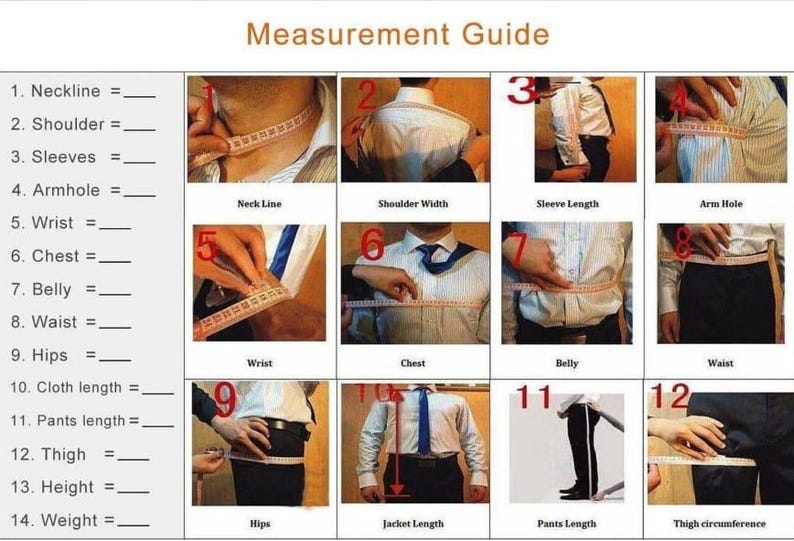 Measurement Guide

1. Neckline =____
2. Shoulder =____
3. Sleeves =____
4. Armhole =____
5. Wrist =____
6. Chest =____
7. Belly =____
8. Waist =____
9. Hips =____
10. Cloth length =____
11. Pants length =____
12. Thigh =____
13. Height =____
14. Weight =____

1
Neck Line

2
Shoulder Width

3
Sleeve Length

4
Arm Hole

5
Wrist

6
Chest

7
Belly

8
Waist

9
Hips

10
Jacket Length

11
Pants Length

12
Thigh circumference