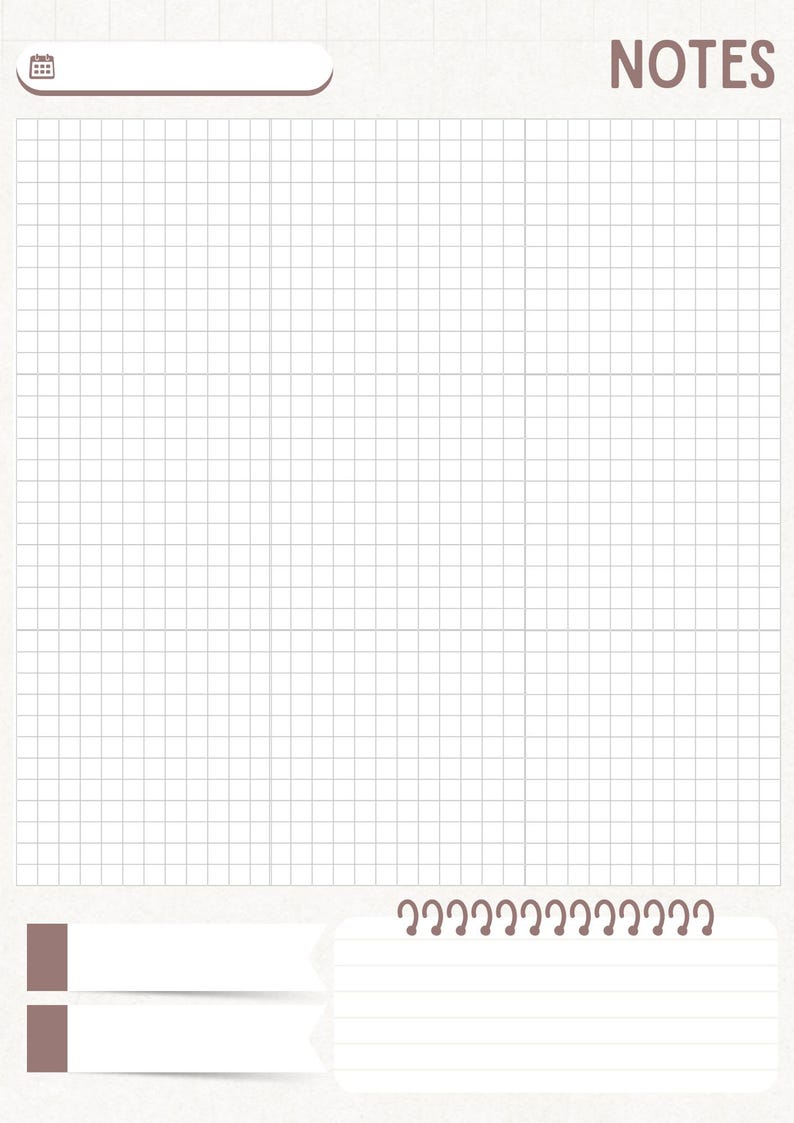 NOTES