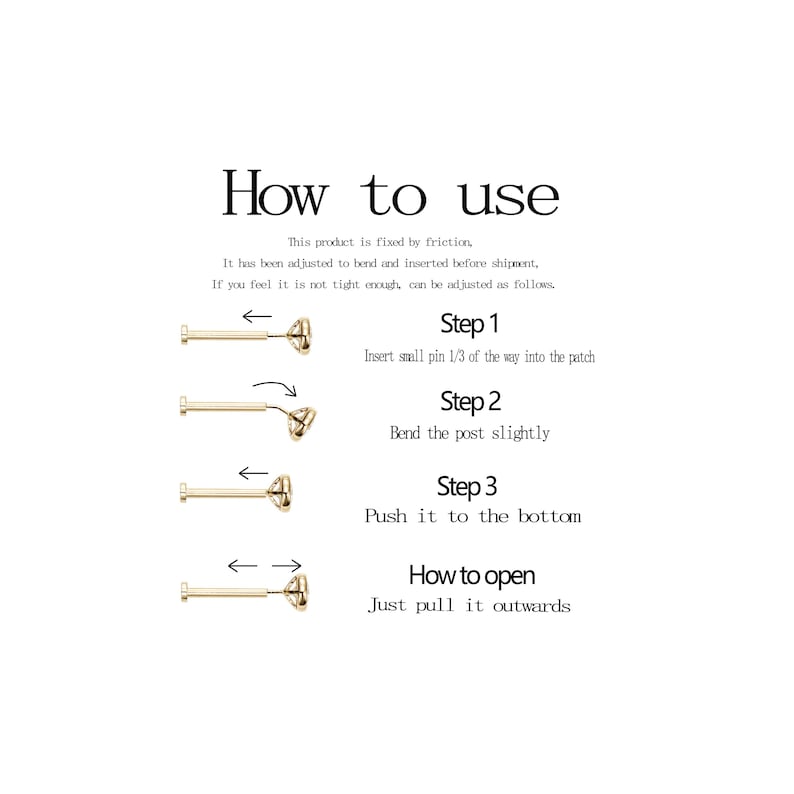 How to use

This product is fixed by friction,
It has been adjusted to bend and inserted before shipment,
If you feel it is not tight enough, can be adjusted as follows.

Step 1
Insert small pin 1/3 of the way into the patch

Step 2
Bend the post slightly

Step 3
Push it to the bottom

How to open
Just pull it outwards