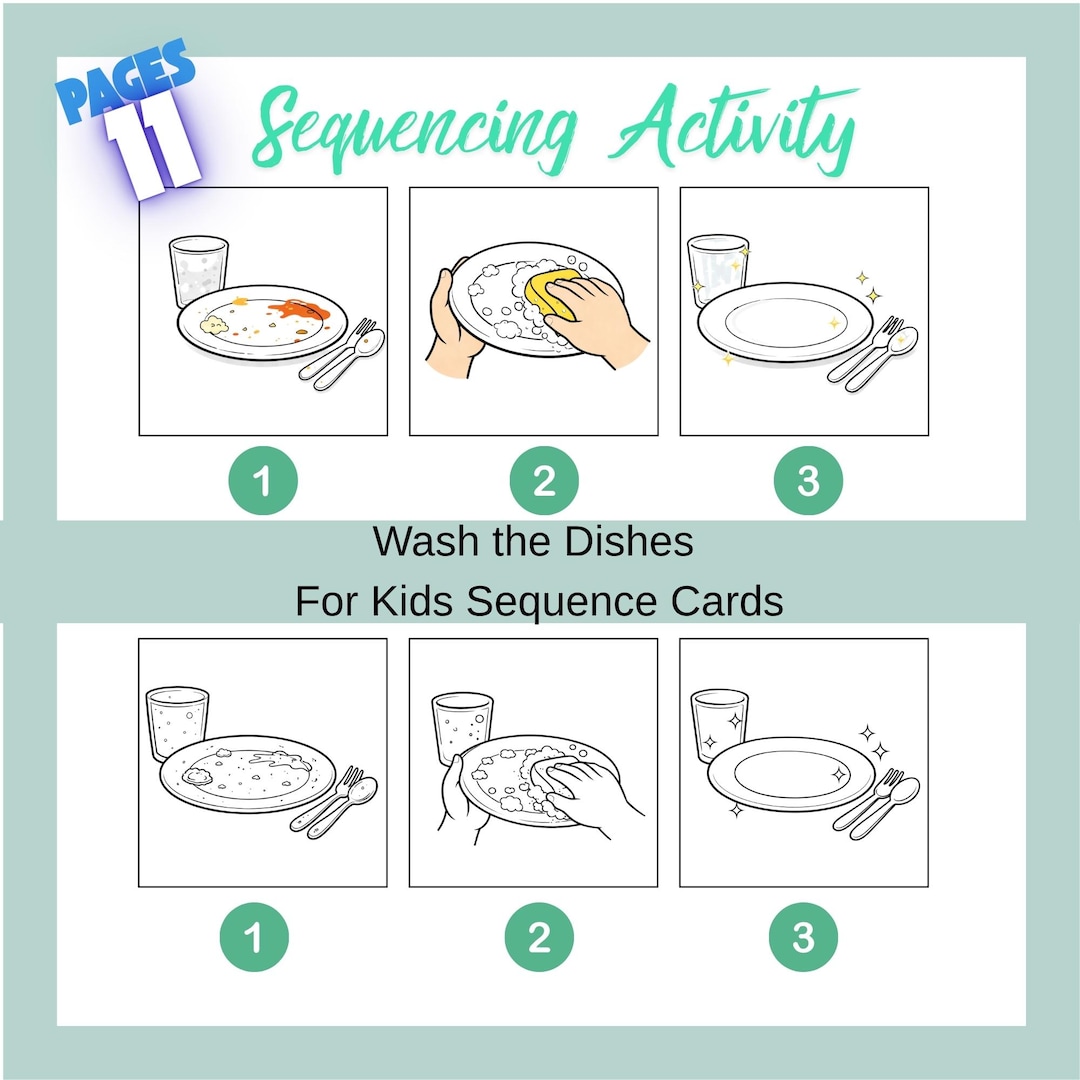 PAGES 11

Sequencing Activity

1

2

3

Wash the Dishes
For Kids Sequence Cards

1

2

3