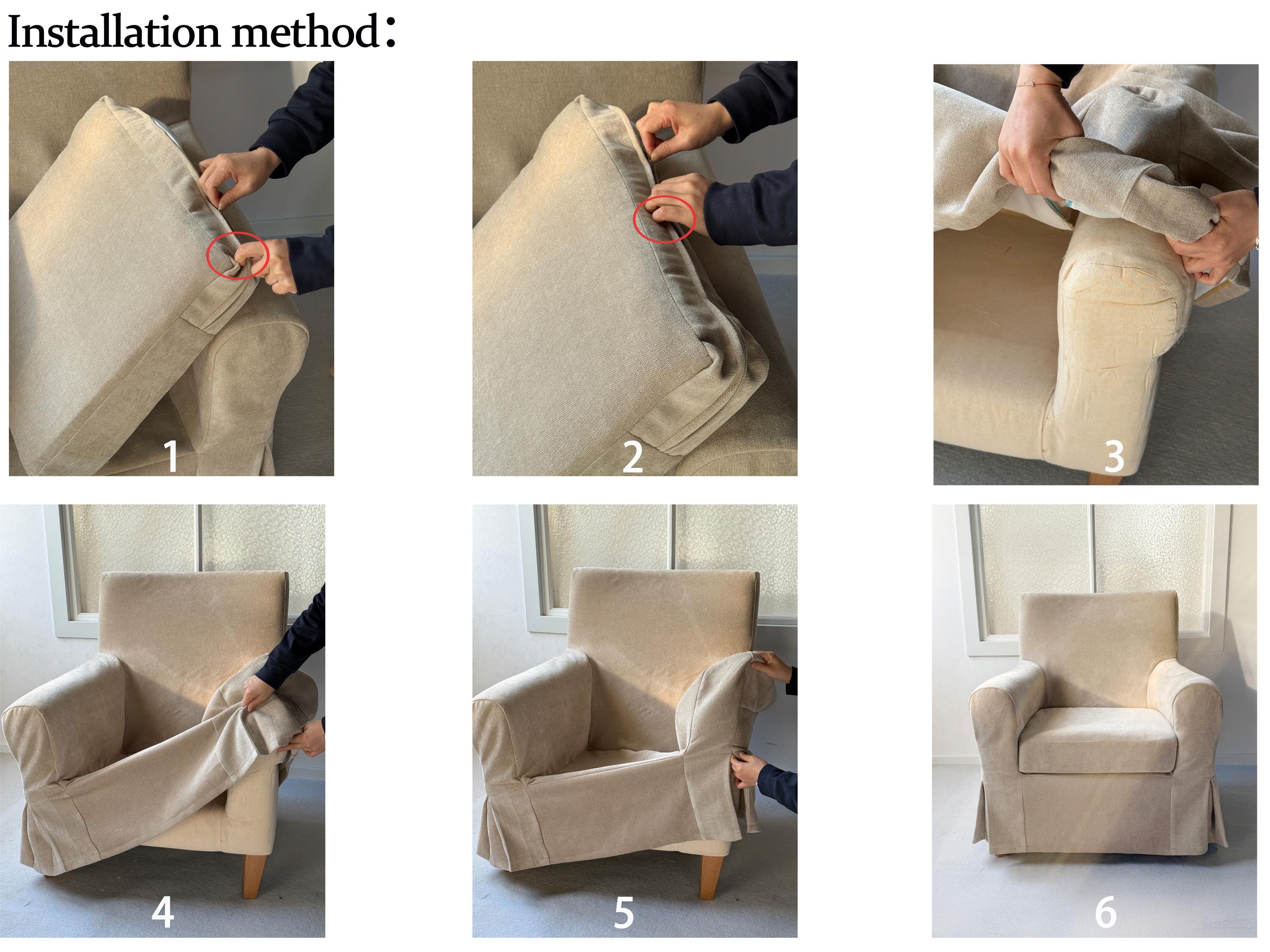 Installation method:

1

2

3

4

5

6