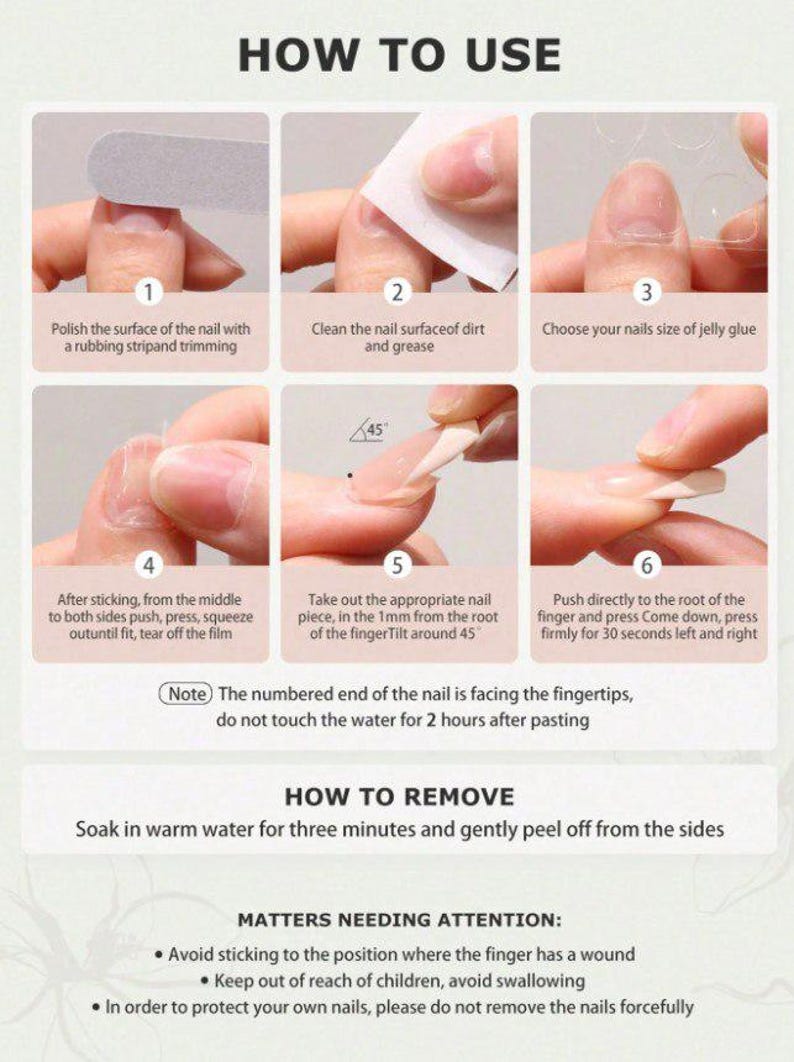 HOW TO USE

1
Polish the surface of the nail with a rubbing stripand trimming

2
Clean the nail surfaceof dirt and grease

3
Choose your nails size of jelly glue

4
After sticking, from the middle to both sides push, press, squeeze outuntil fit, tear off the film

45°

5
Take out the appropriate nail piece, in the 1mm from the root of the fingerTilt around 45°

6
Push directly to the root of the finger and press Come down, press firmly for 30 seconds left and right

Note The numbered end of the nail is facing the fingertips, do not touch the water for 2 hours after pasting

HOW TO REMOVE
Soak in warm water for three minutes and gently peel off from the sides

MATTERS NEEDING ATTENTION:
• Avoid sticking to the position where the finger has a wound
• Keep out of reach of children, avoid swallowing
• In order to protect your own nails, please do not remove the nails forcefully