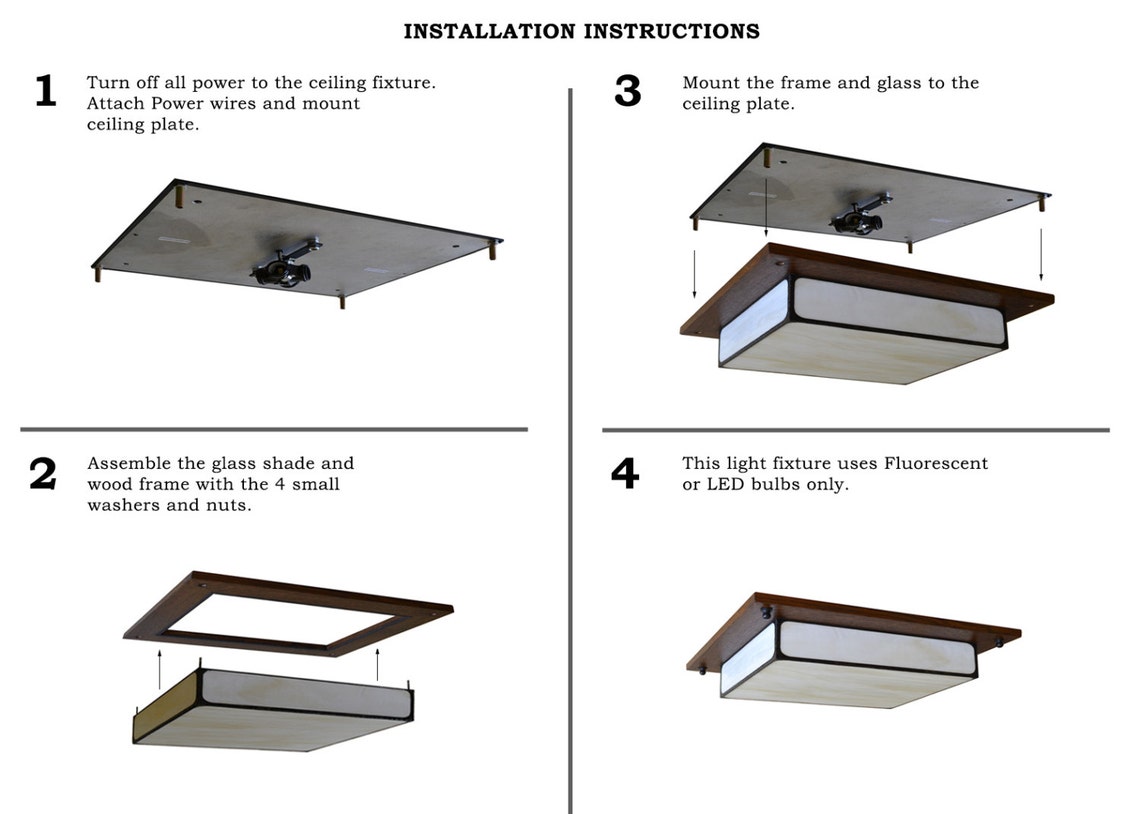 INSTALLATION INSTRUCTIONS

1 Turn off all power to the ceiling fixture. Attach Power wires and mount ceiling plate.

2 Assemble the glass shade and wood frame with the 4 small washers and nuts.

3 Mount the frame and glass to the ceiling plate.

4 This light fixture uses Fluorescent or LED bulbs only.