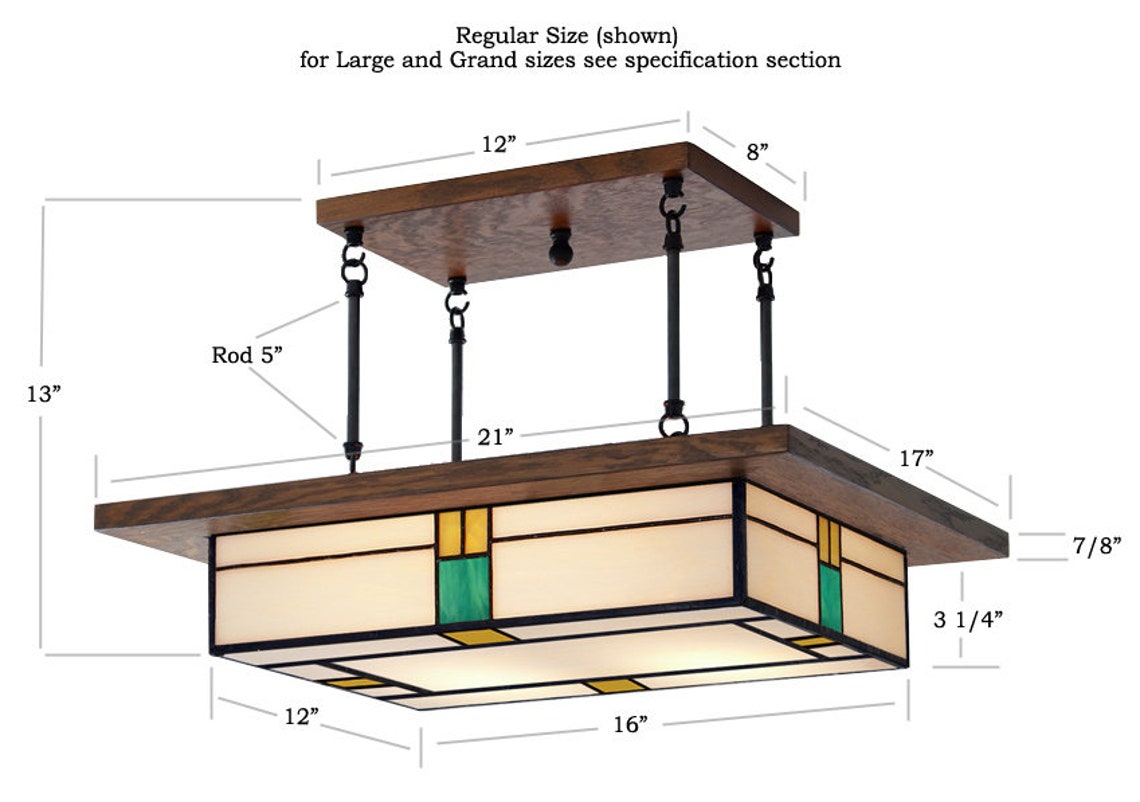 Regular Size (shown)
for Large and Grand sizes see specification section

12”

8”

13”

Rod 5”

21”

17”

7/8”

3 1/4”

12”

16”