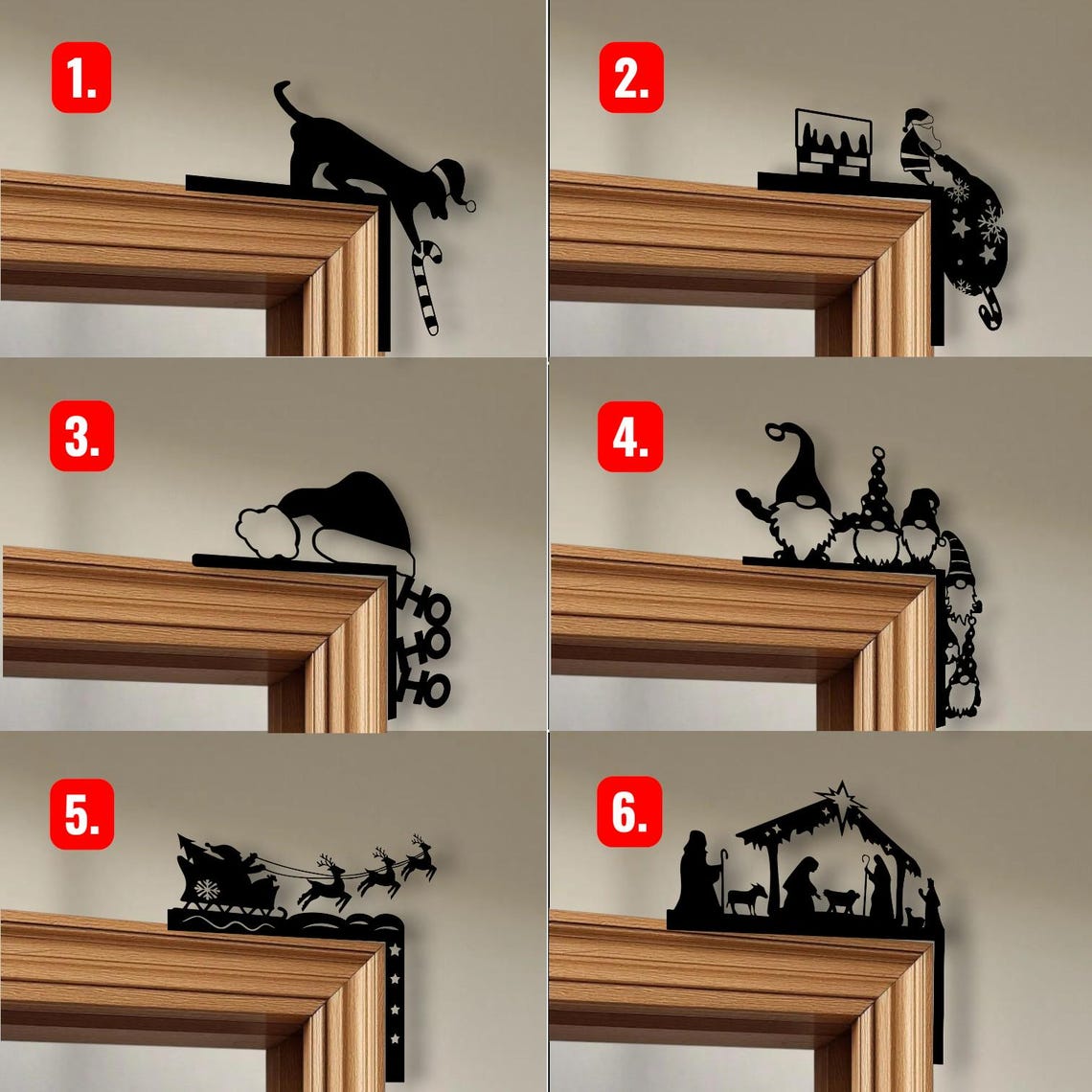 1.

2.

3.

HO
HO
HO

4.

5.

6.