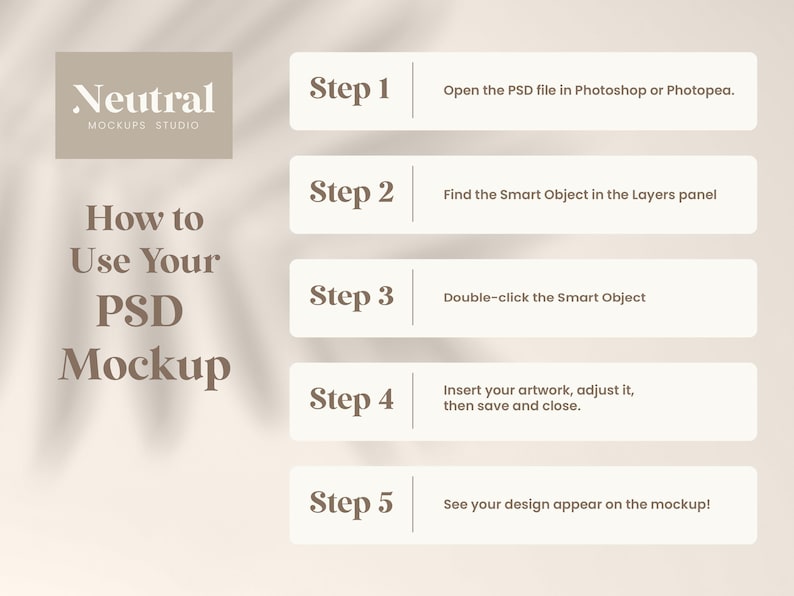 Neutral
MOCKUPS STUDIO

How to Use Your PSD Mockup

Step 1 Open the PSD file in Photoshop or Photopea.

Step 2 Find the Smart Object in the Layers panel

Step 3 Double-click the Smart Object

Step 4 Insert your artwork, adjust it, then save and close.

Step 5 See your design appear on the mockup!