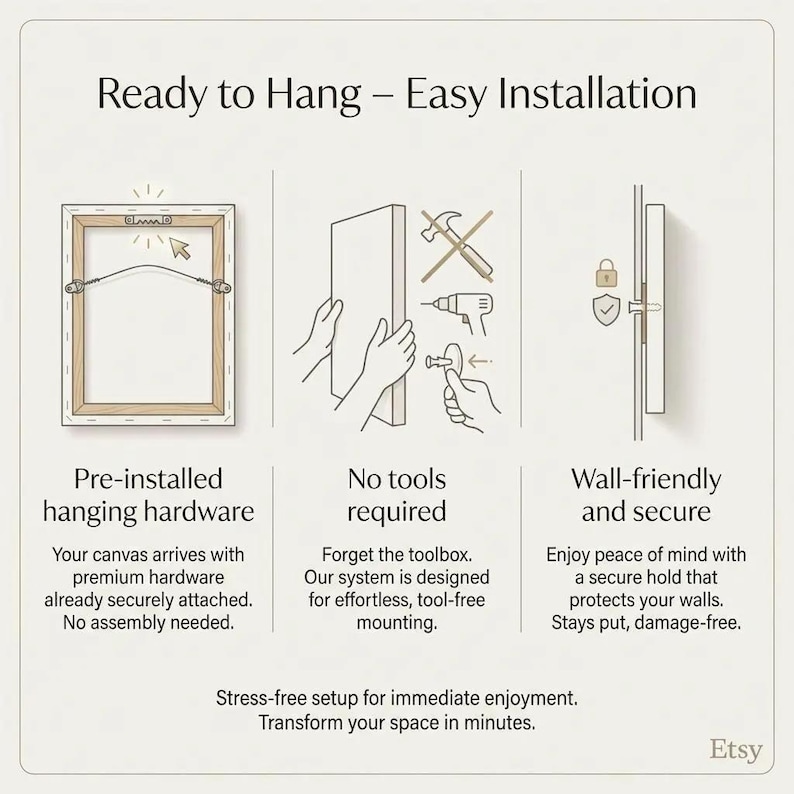 Ready to Hang – Easy Installation

Pre-installed hanging hardware

Your canvas arrives with premium hardware already securely attached. No assembly needed.

No tools required

Forget the toolbox. Our system is designed for effortless, tool-free mounting.

Wall-friendly and secure

Enjoy peace of mind with a secure hold that protects your walls. Stays put, damage-free.

Stress-free setup for immediate enjoyment. Transform your space in minutes.

Etsy