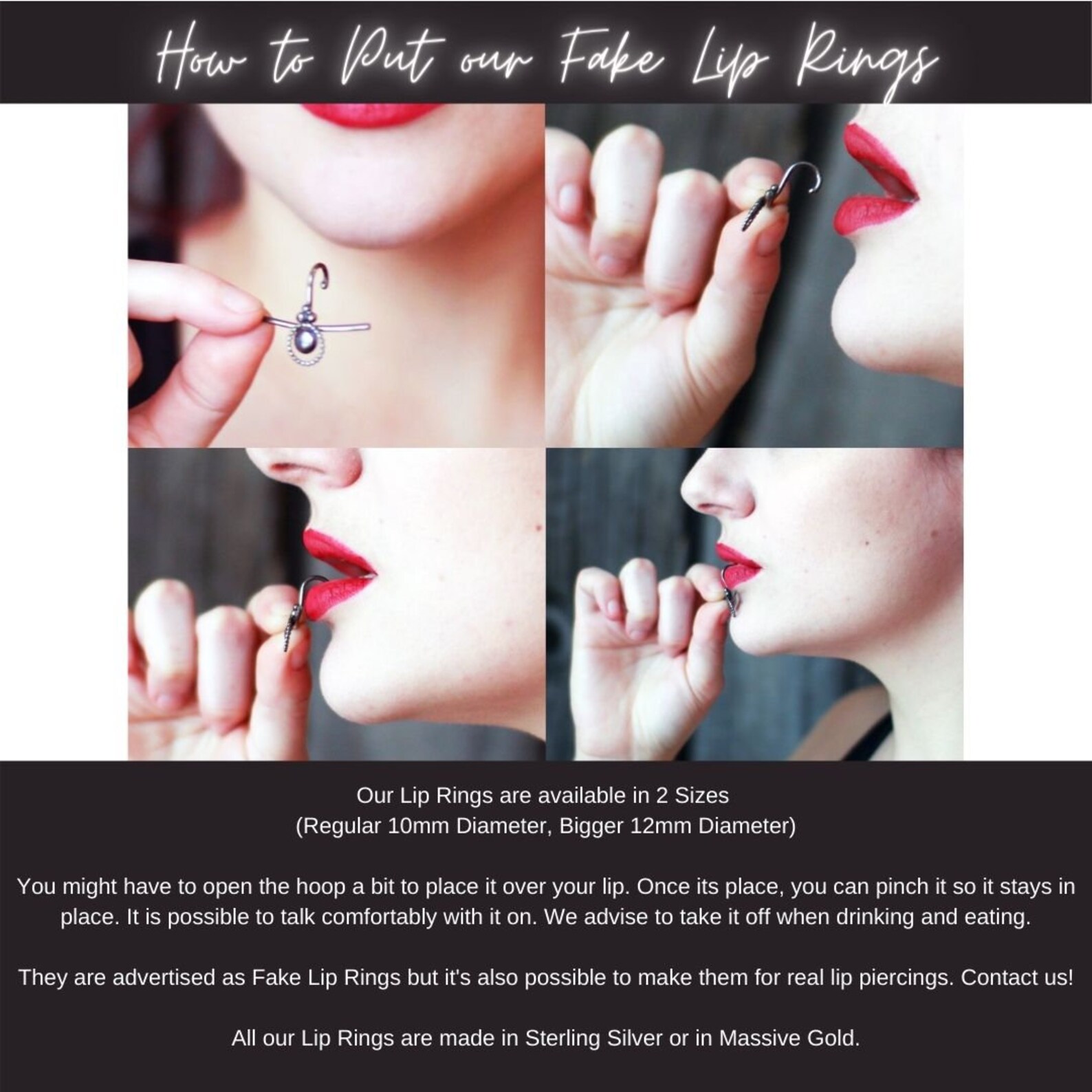 How to Put our Fake Lip Rings

Our Lip Rings are available in 2 Sizes
(Regular 10mm Diameter, Bigger 12mm Diameter)

You might have to open the hoop a bit to place it over your lip. Once its place, you can pinch it so it stays in place. It is possible to talk comfortably with it on. We advise to take it off when drinking and eating.

They are advertised as Fake Lip Rings but it's also possible to make them for real lip piercings. Contact us!

All our Lip Rings are made in Sterling Silver or in Massive Gold.