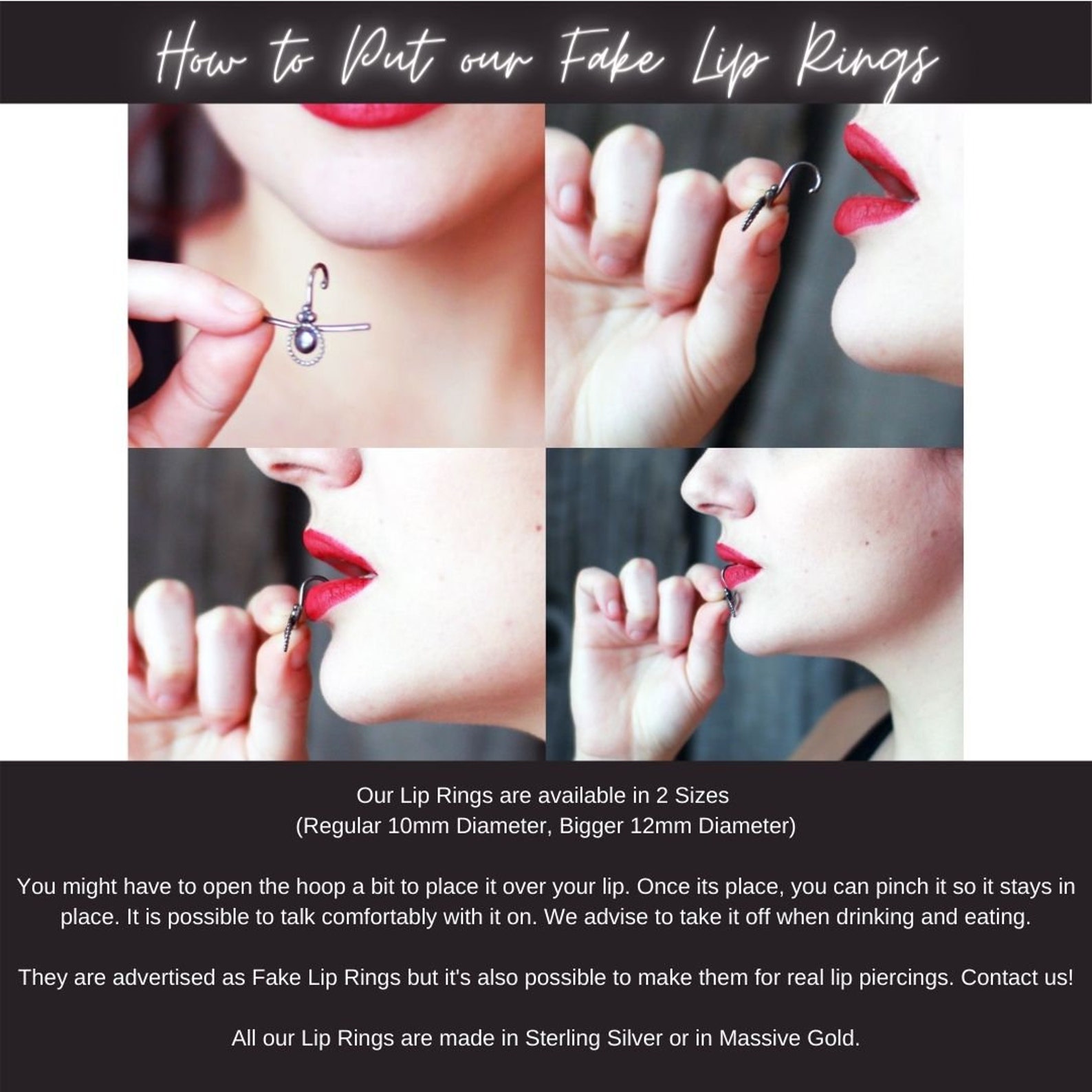 How to Put our Fake Lip Rings

Our Lip Rings are available in 2 Sizes
(Regular 10mm Diameter, Bigger 12mm Diameter)

You might have to open the hoop a bit to place it over your lip. Once its place, you can pinch it so it stays in place. It is possible to talk comfortably with it on. We advise to take it off when drinking and eating.

They are advertised as Fake Lip Rings but it's also possible to make them for real lip piercings. Contact us!

All our Lip Rings are made in Sterling Silver or in Massive Gold.