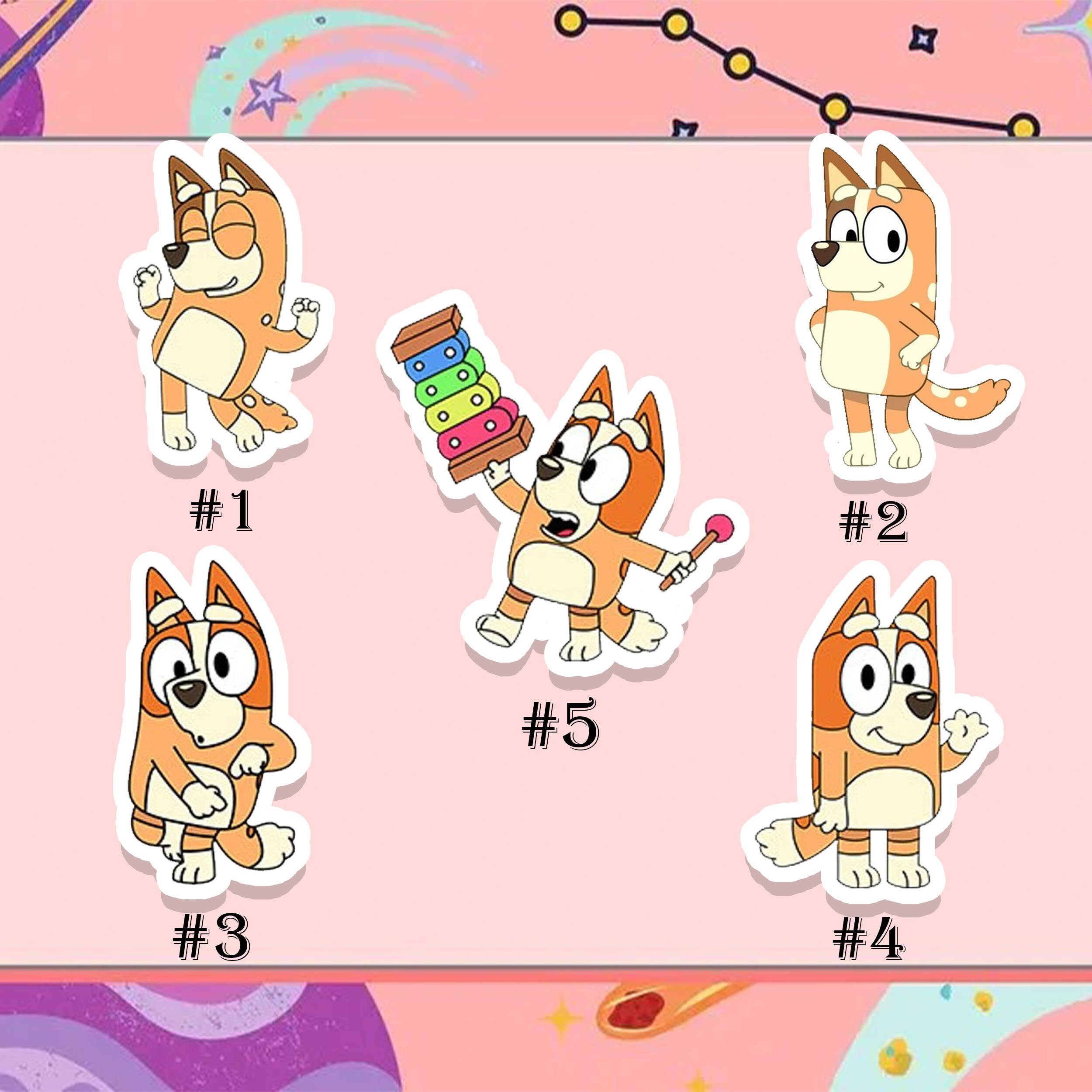 #1

#2

#5

#3

#4