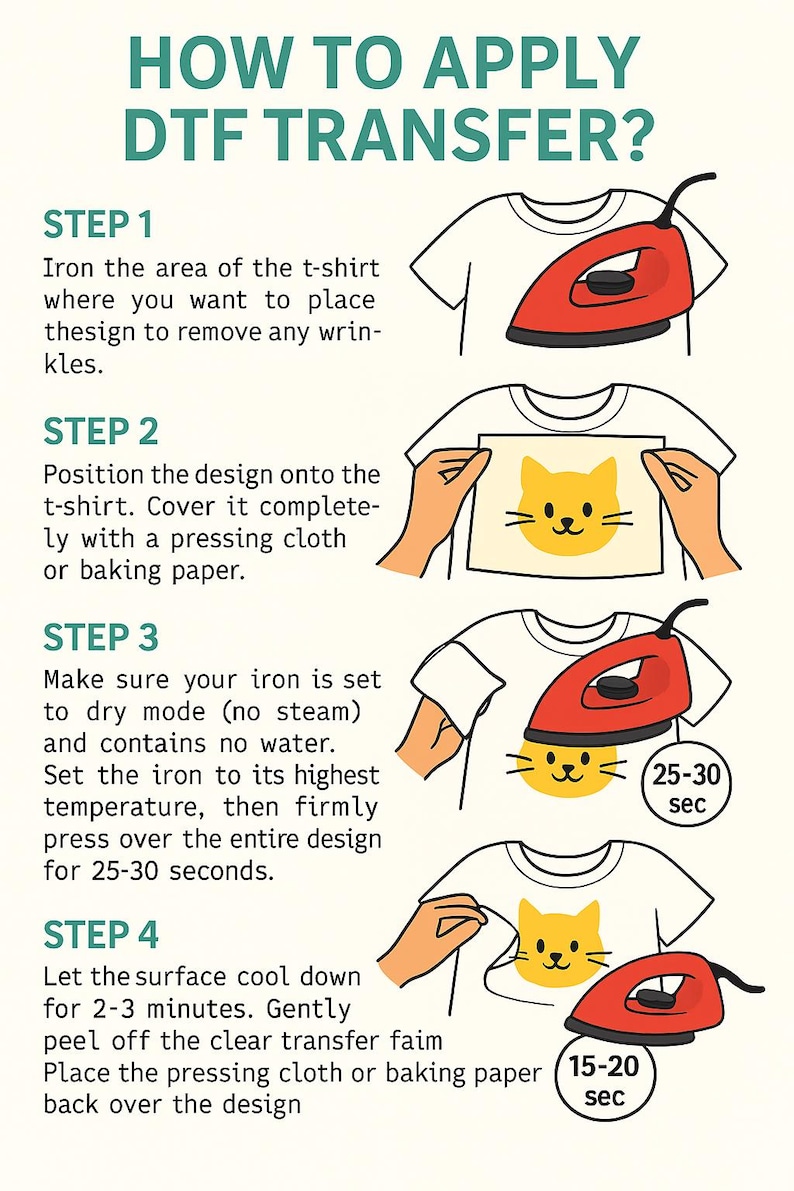 HOW TO APPLY DTF TRANSFER?

STEP 1

Iron the area of the t-shirt where you want to place thesign to remove any wrinkles.

STEP 2

Position the design onto the t-shirt. Cover it completely with a pressing cloth or baking paper.

STEP 3

Make sure your iron is set to dry mode (no steam) and contains no water. Set the iron to its highest temperature, then firmly press over the entire design for 25-30 seconds.

25-30 sec

STEP 4

Let the surface cool down for 2-3 minutes. Gently peel off the clear transfer faim Place the pressing cloth or baking paper back over the design

15-20 sec