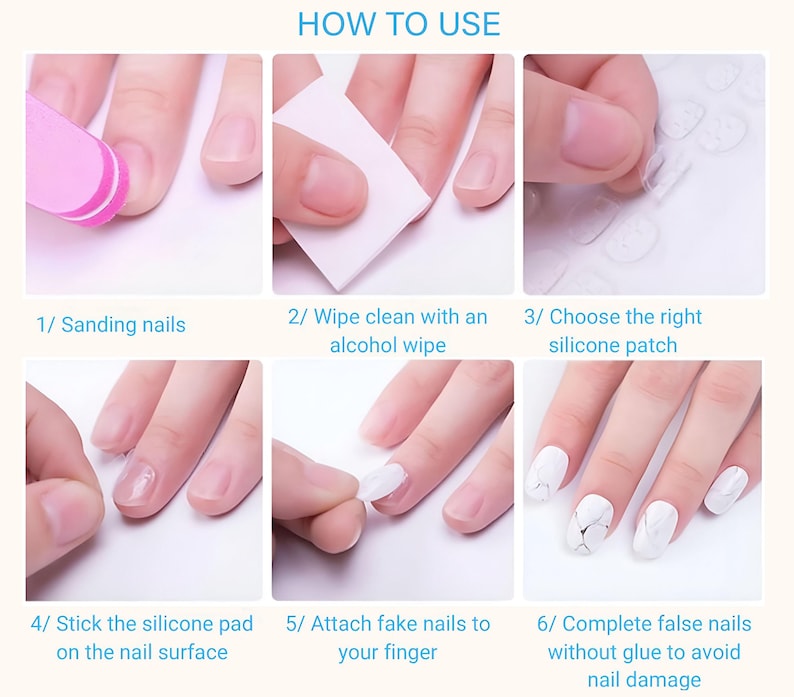 HOW TO USE

1/ Sanding nails

2/ Wipe clean with an alcohol wipe

3/ Choose the right silicone patch

4/ Stick the silicone pad on the nail surface

5/ Attach fake nails to your finger

6/ Complete false nails without glue to avoid nail damage