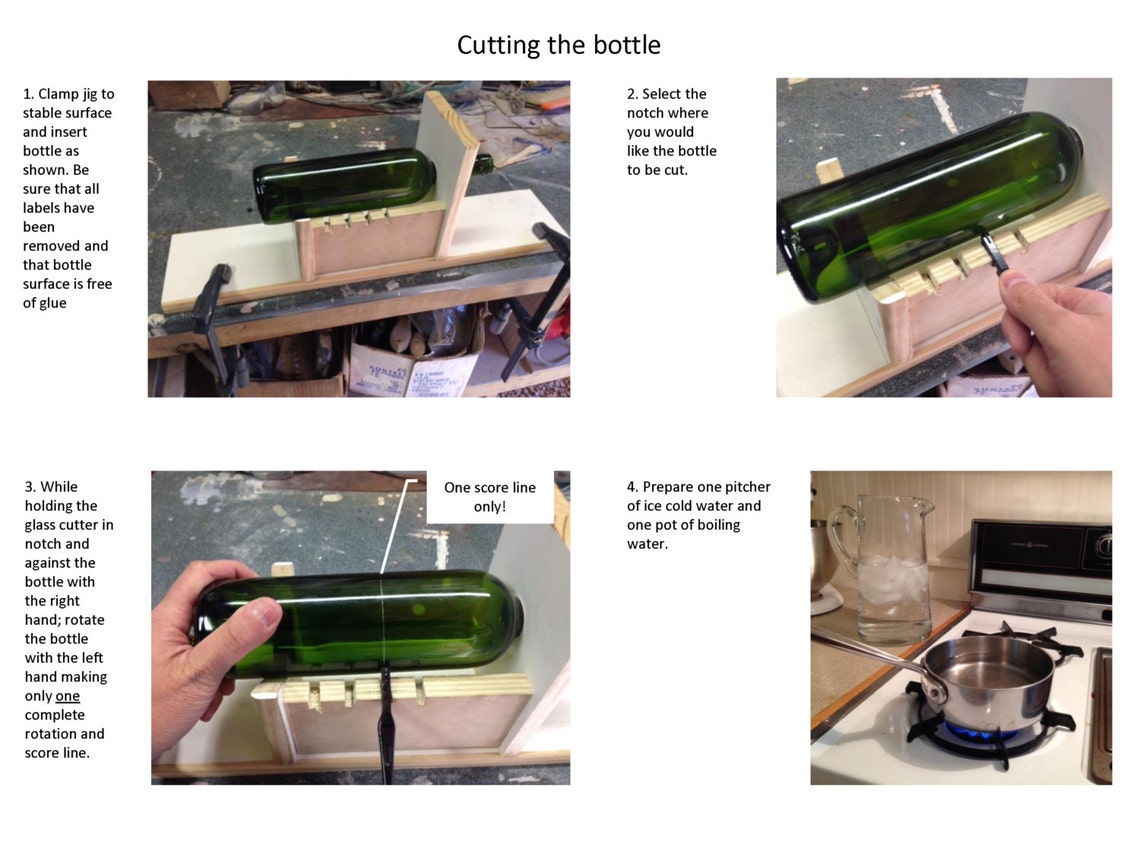 Cutting the bottle

1. Clamp jig to stable surface and insert bottle as shown. Be sure that all labels have been removed and that bottle surface is free of glue

2. Select the notch where you would like the bottle to be cut.

3. While holding the glass cutter in notch and against the bottle with the right hand; rotate the bottle with the left hand making only one complete rotation and score line.

One score line only!

4. Prepare one pitcher of ice cold water and one pot of boiling water.