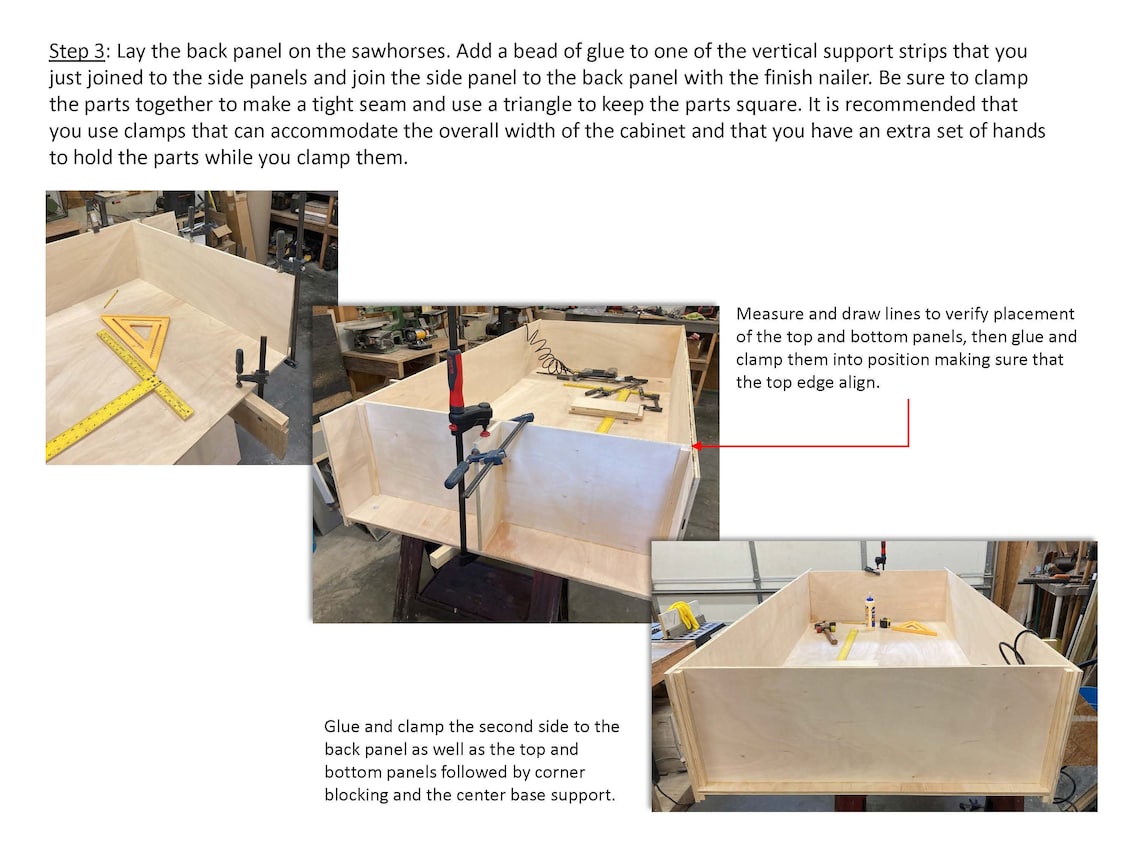 Step 3: Lay the back panel on the sawhorses. Add a bead of glue to one of the vertical support strips that you just joined to the side panels and join the side panel to the back panel with the finish nailer. Be sure to clamp the parts together to make a tight seam and use a triangle to keep the parts square. It is recommended that you use clamps that can accommodate the overall width of the cabinet and that you have an extra set of hands to hold the parts while you clamp them.

Measure and draw lines to verify placement of the top and bottom panels, then glue and clamp them into position making sure that the top edge align.

Glue and clamp the second side to the back panel as well as the top and bottom panels followed by corner blocking and the center base support.