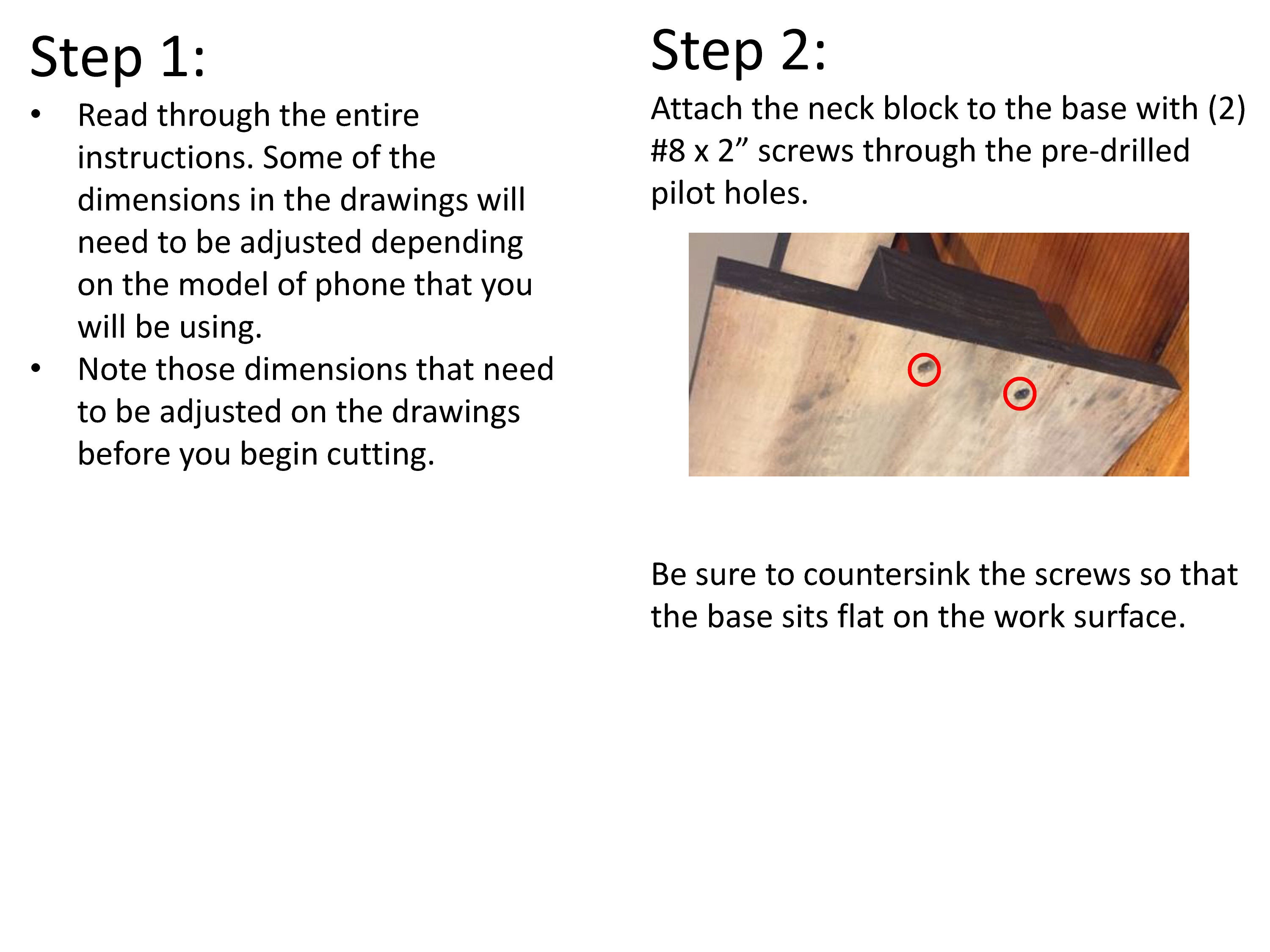 Step 1:

• Read through the entire instructions. Some of the dimensions in the drawings will need to be adjusted depending on the model of phone that you will be using.
• Note those dimensions that need to be adjusted on the drawings before you begin cutting.

Step 2:

Attach the neck block to the base with (2) #8 x 2” screws through the pre-drilled pilot holes.

Be sure to countersink the screws so that the base sits flat on the work surface.