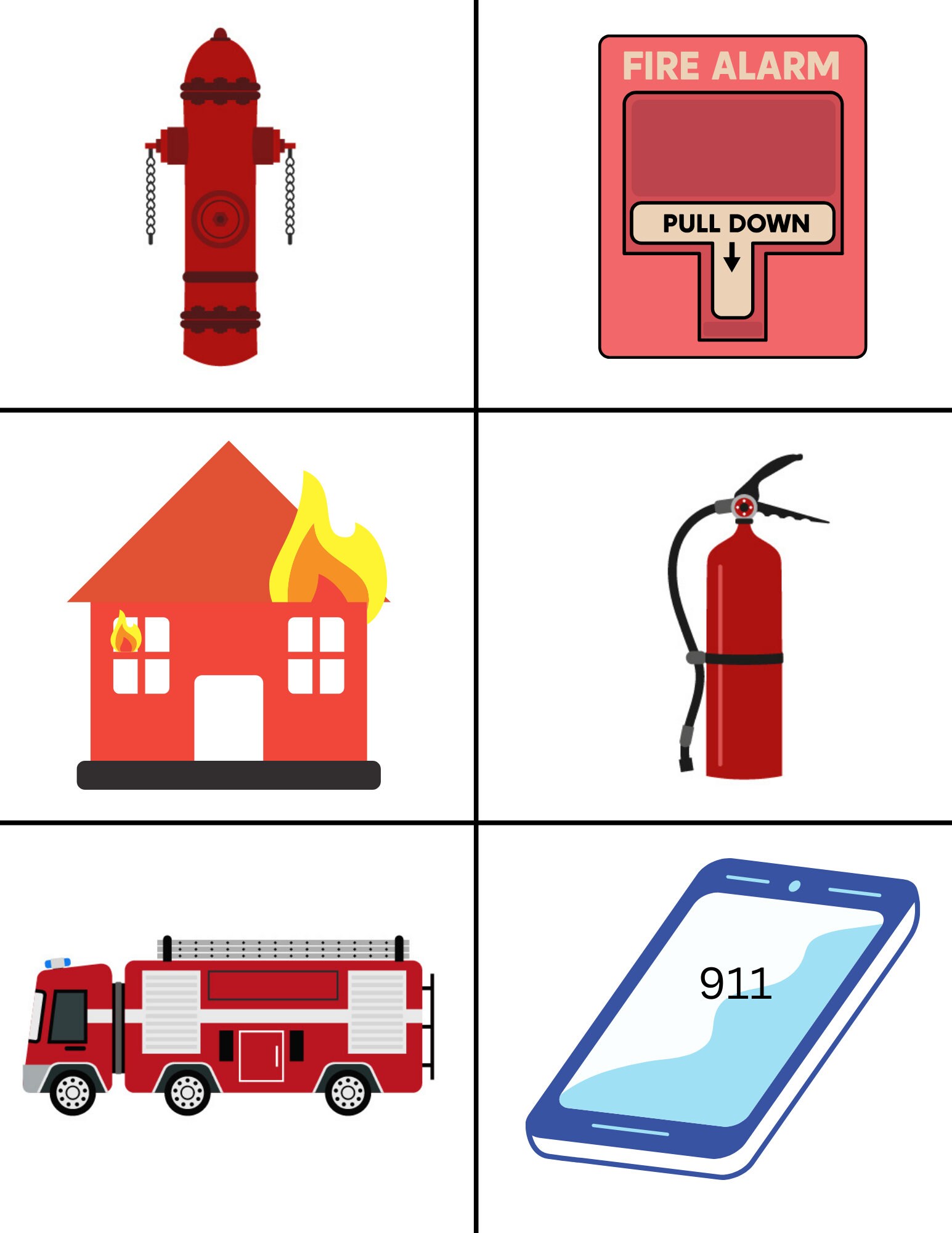 FIRE ALARM

PULL DOWN

911