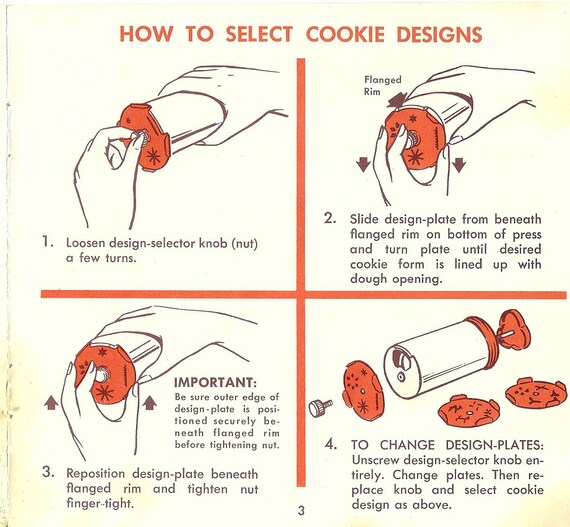 HOW TO SELECT COOKIE DESIGNS

1. Loosen design-selector knob (nut) a few turns.

Flanged Rim

2. Slide design-plate from beneath flanged rim on bottom of press and turn plate until desired cookie form is lined up with dough opening.

IMPORTANT:
Be sure outer edge of design-plate is positioned securely beneath flanged rim before tightening nut.

3. Reposition design-plate beneath flanged rim and tighten nut finger-tight.

4. TO CHANGE DESIGN-PLATES: Unscrew design-selector knob entirely. Change plates. Then replace knob and select cookie design as above.

3