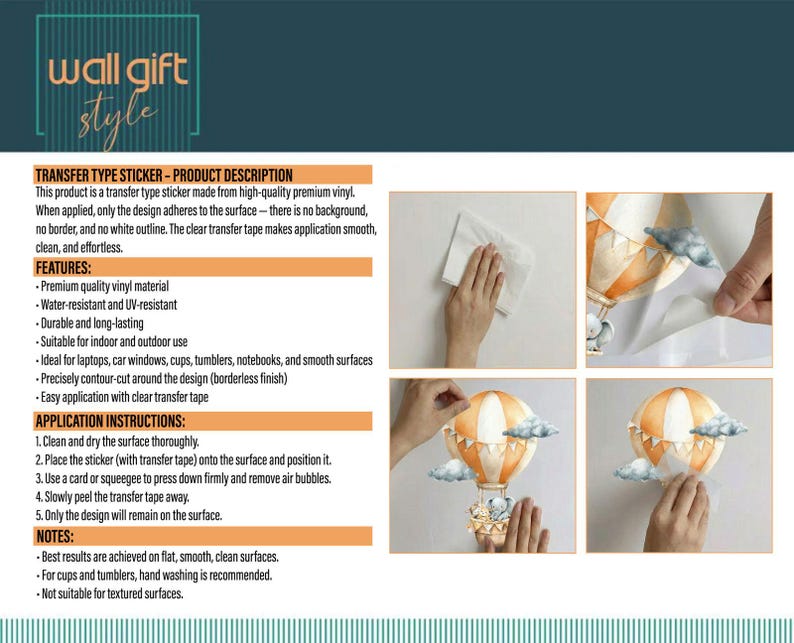 wall gift
style

TRANSFER TYPE STICKER – PRODUCT DESCRIPTION
This product is a transfer type sticker made from high-quality premium vinyl. When applied, only the design adheres to the surface — there is no background, no border, and no white outline. The clear transfer tape makes application smooth, clean, and effortless.

FEATURES:
• Premium quality vinyl material
• Water-resistant and UV-resistant
• Durable and long-lasting
• Suitable for indoor and outdoor use
• Ideal for laptops, car windows, cups, tumblers, notebooks, and smooth surfaces
• Precisely contour-cut around the design (borderless finish)
• Easy application with clear transfer tape

APPLICATION INSTRUCTIONS:
1. Clean and dry the surface thoroughly.
2. Place the sticker (with transfer tape) onto the surface and position it.
3. Use a card or squeegee to press down firmly and remove air bubbles.
4. Slowly peel the transfer tape away.
5. Only the design will remain on the surface.

NOTES:
• Best results are achieved on flat, smooth, clean surfaces.
• For cups and tumblers, hand washing is recommended.
• Not suitable for textured surfaces.