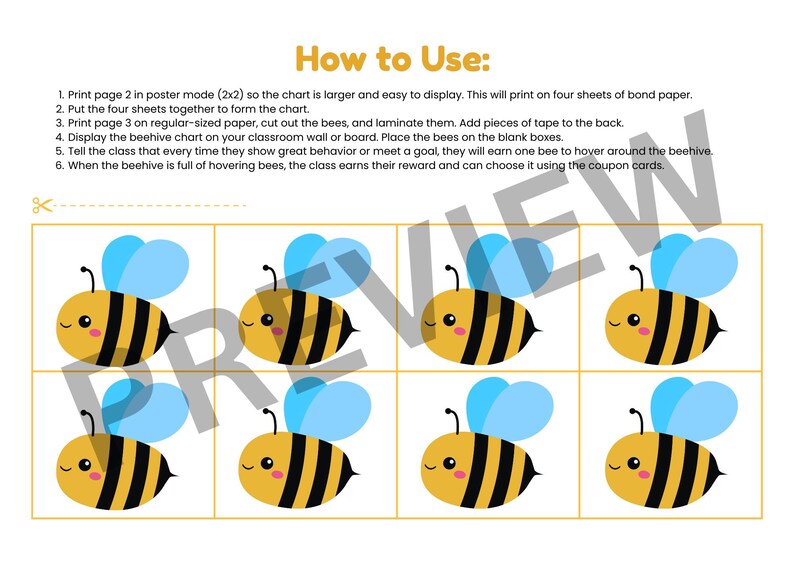 How to Use:

1. Print page 2 in poster mode (2x2) so the chart is larger and easy to display. This will print on four sheets of bond paper.
2. Put the four sheets together to form the chart.
3. Print page 3 on regular-sized paper, cut out the bees, and laminate them. Add pieces of tape to the back.
4. Display the beehive chart on your classroom wall or board. Place the bees on the blank boxes.
5. Tell the class that every time they show great behavior or meet a goal, they will earn one bee to hover around the beehive.
6. When the beehive is full of hovering bees, the class earns their reward and can choose it using the coupon cards.

PREVIEW