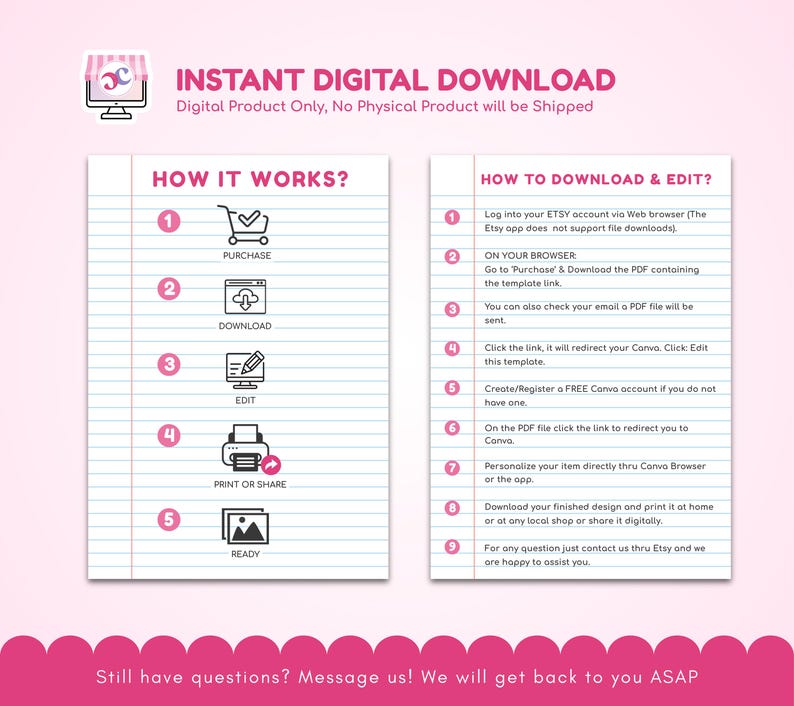 INSTANT DIGITAL DOWNLOAD
Digital Product Only, No Physical Product will be Shipped

HOW IT WORKS?

1
PURCHASE

2
DOWNLOAD

3
EDIT

4
PRINT OR SHARE

5
READY

HOW TO DOWNLOAD & EDIT?

1 Log into your ETSY account via Web browser (The Etsy app does not support file downloads).

2 ON YOUR BROWSER:
Go to 'Purchase' & Download the PDF containing the template link.

3 You can also check your email a PDF file will be sent.

4 Click the link, it will redirect your Canva. Click: Edit this template.

5 Create/Register a FREE Canva account if you do not have one.

6 On the PDF file click the link to redirect you to Canva.

7 Personalize your item directly thru Canva Browser or the app.

8 Download your finished design and print it at home or at any local shop or share it digitally.

9 For any question just contact us thru Etsy and we are happy to assist you.

Still have questions? Message us! We will get back to you ASAP