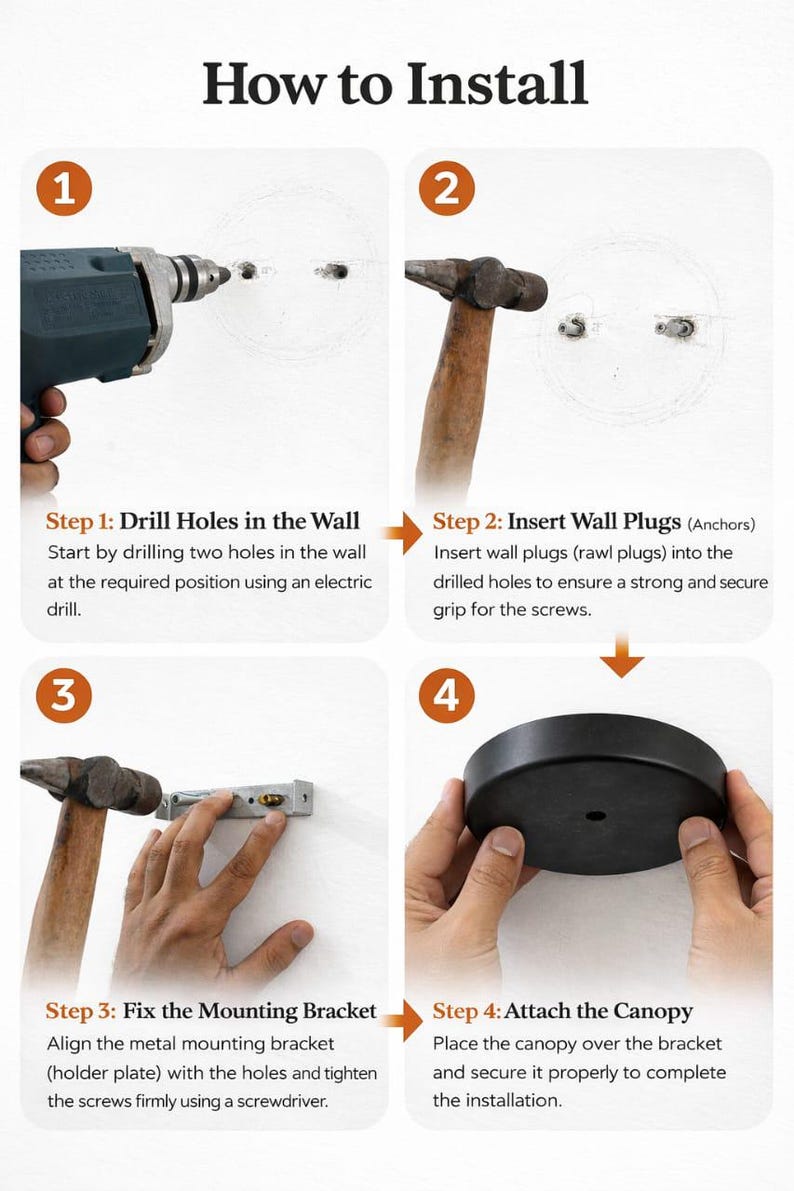 How to Install

1

Step 1: Drill Holes in the Wall
Start by drilling two holes in the wall at the required position using an electric drill.

2

Step 2: Insert Wall Plugs (Anchors)
Insert wall plugs (rawl plugs) into the drilled holes to ensure a strong and secure grip for the screws.

3

Step 3: Fix the Mounting Bracket
Align the metal mounting bracket (holder plate) with the holes and tighten the screws firmly using a screwdriver.

4

Step 4: Attach the Canopy
Place the canopy over the bracket and secure it properly to complete the installation.