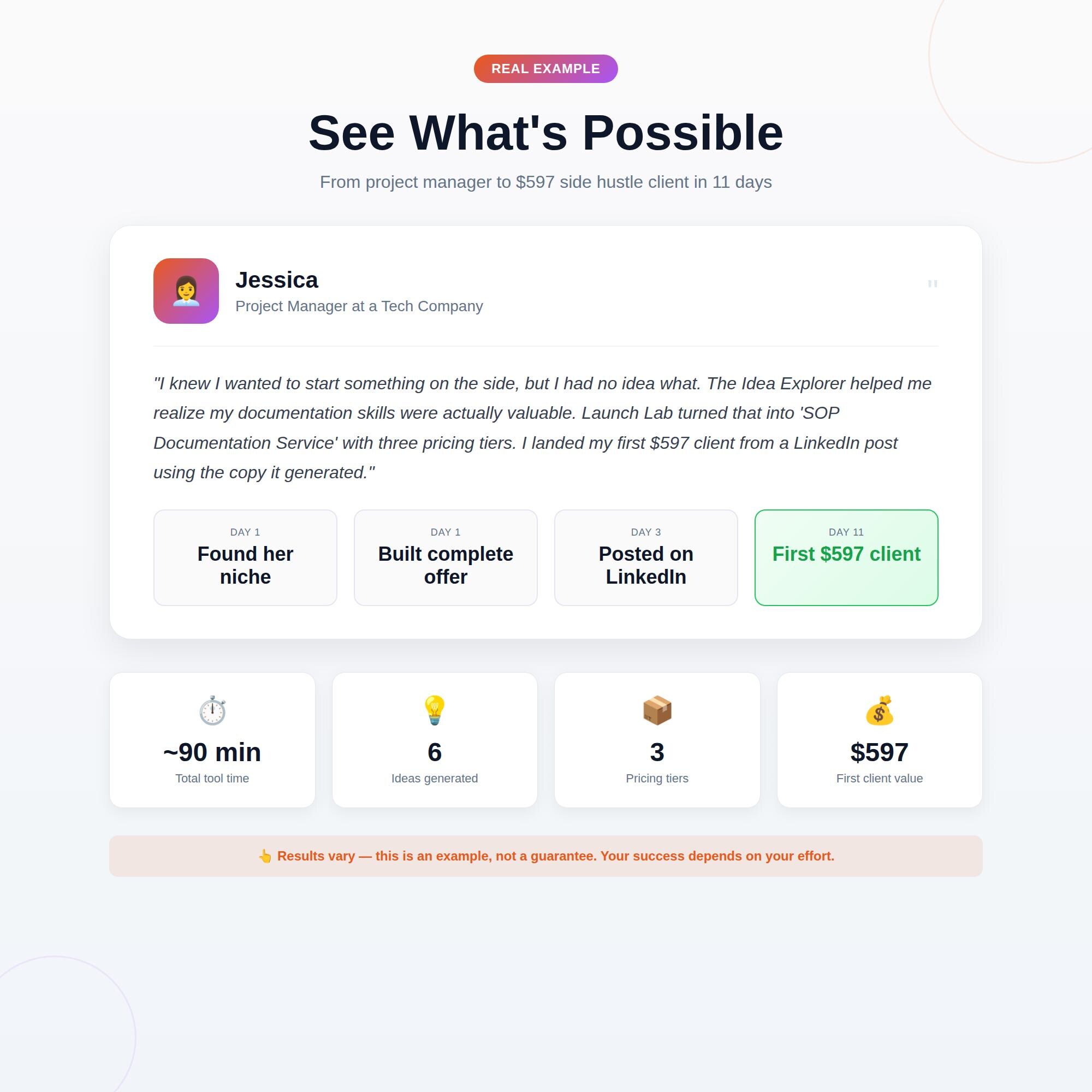 REAL EXAMPLE

See What's Possible

From project manager to $597 side hustle client in 11 days

Jessica
Project Manager at a Tech Company

"

"I knew I wanted to start something on the side, but I had no idea what. The Idea Explorer helped me realize my documentation skills were actually valuable. Launch Lab turned that into 'SOP Documentation Service' with three pricing tiers. I landed my first $597 client from a LinkedIn post using the copy it generated."

DAY 1
Found her niche

DAY 1
Built complete offer

DAY 3
Posted on LinkedIn

DAY 11
First $597 client

~90 min
Total tool time

6
Ideas generated

3
Pricing tiers

$597
First client value

👆 Results vary — this is an example, not a guarantee. Your success depends on your effort.