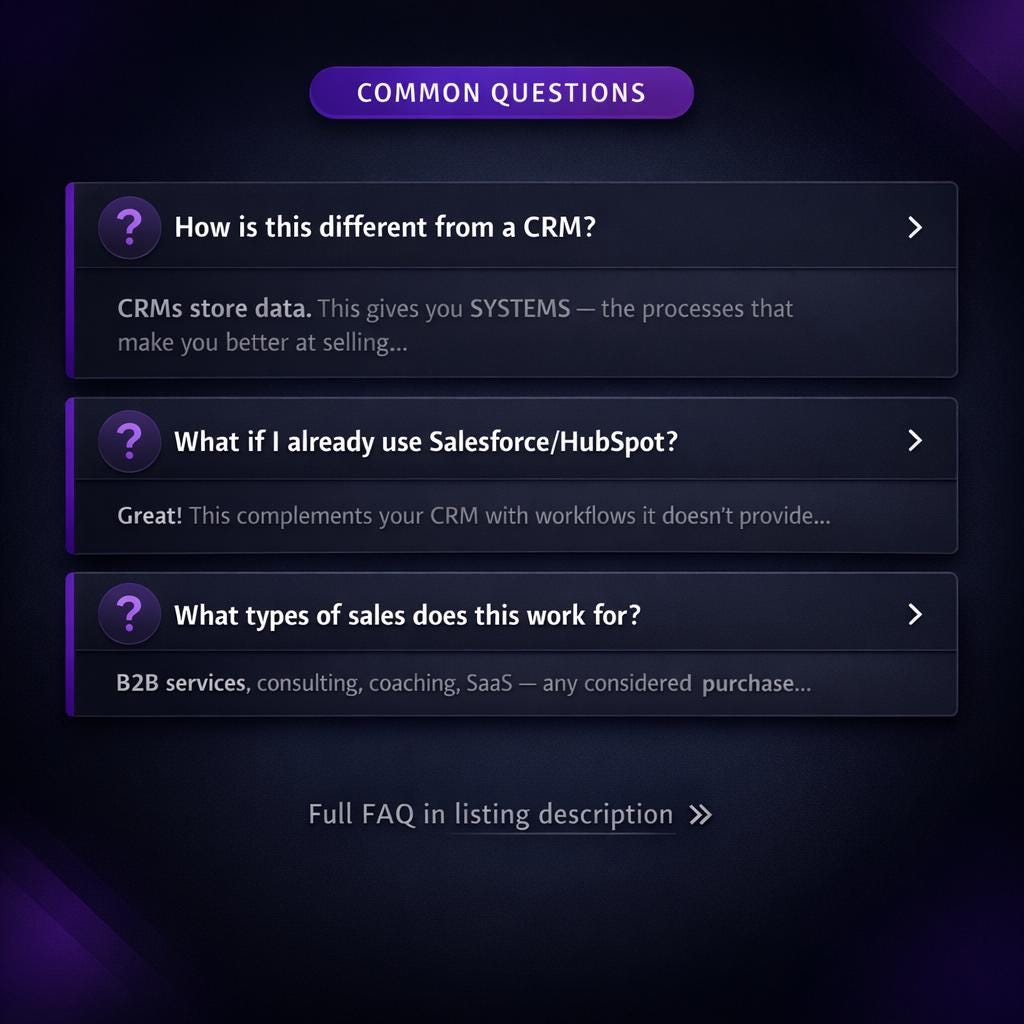 COMMON QUESTIONS

? How is this different from a CRM? >

CRMs store data. This gives you SYSTEMS — the processes that make you better at selling...

? What if I already use Salesforce/HubSpot? >

Great! This complements your CRM with workflows it doesn't provide...

? What types of sales does this work for? >

B2B services, consulting, coaching, SaaS — any considered purchase...

Full FAQ in listing description »