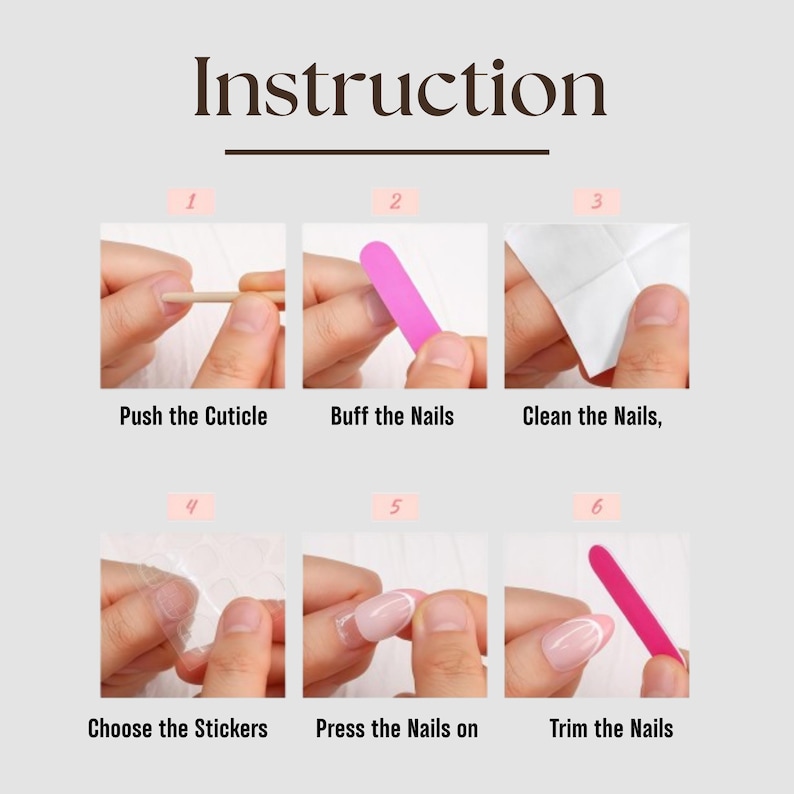 Instruction

1

Push the Cuticle

2

Buff the Nails

3

Clean the Nails,

4

Choose the Stickers

5

Press the Nails on

6

Trim the Nails