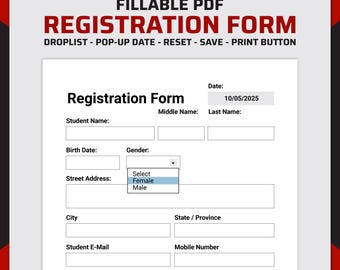 FILLABLE PDF
REGISTRATION FORM
DROPLIST - POP-UP DATE - RESET - SAVE - PRINT BUTTON

Registration Form

Date:
10/05/2025

Student Name:
Middle Name:
Last Name:

Birth Date:
Gender:
Select
Female
Male

Street Address:

City
State / Province

Student E-Mail
Mobile Number