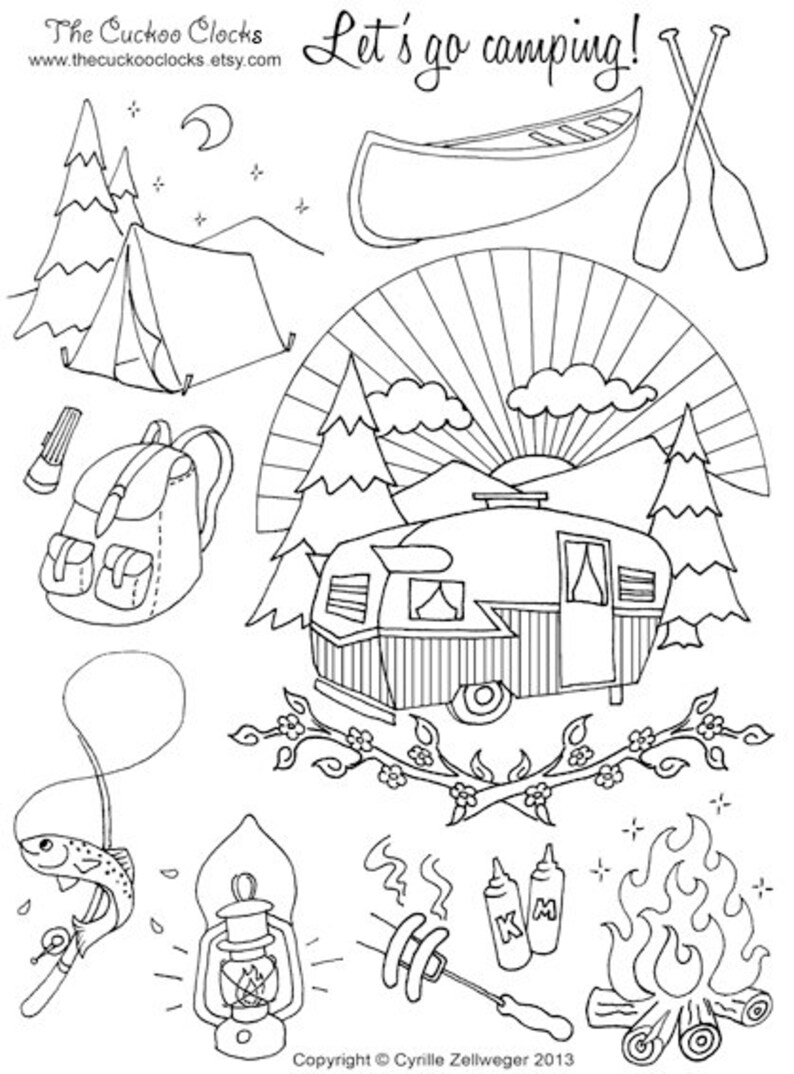 The Cuckoo Clocks
www.thecuckooclocks.etsy.com

Let's go camping!

K M

Copyright © Cyrille Zellweger 2013