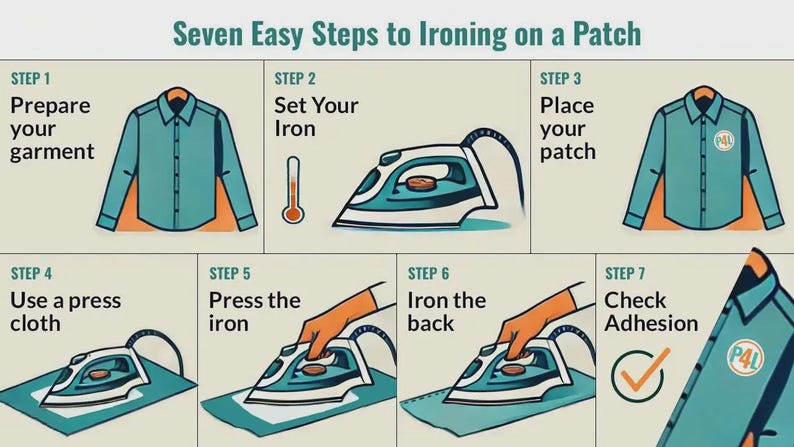 Seven Easy Steps to Ironing on a Patch

STEP 1
Prepare your garment

STEP 2
Set Your Iron

STEP 3
Place your patch

P4L

STEP 4
Use a press cloth

STEP 5
Press the iron

STEP 6
Iron the back

STEP 7
Check Adhesion

P4L