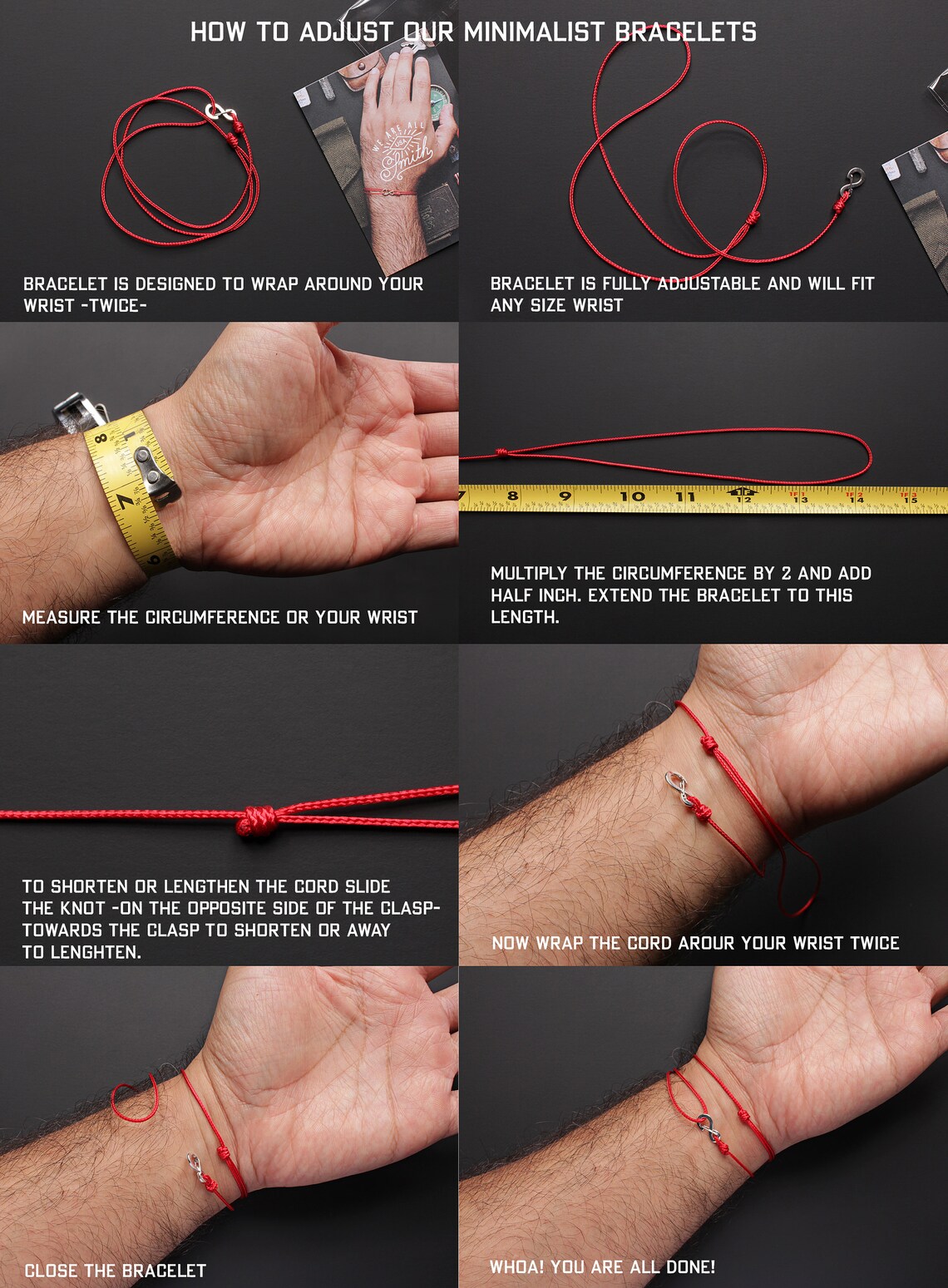 HOW TO ADJUST OUR MINIMALIST BRACELETS

WE ARE ALL Smith

BRACELET IS DESIGNED TO WRAP AROUND YOUR WRIST -TWICE-

BRACELET IS FULLY ADJUSTABLE AND WILL FIT ANY SIZE WRIST

8 7 6

MEASURE THE CIRCUMFERENCE OR YOUR WRIST

7 8 9 10 11 1F 12 13 14 15

MULTIPLY THE CIRCUMFERENCE BY 2 AND ADD HALF INCH. EXTEND THE BRACELET TO THIS LENGTH.

TO SHORTEN OR LENGTHEN THE CORD SLIDE THE KNOT -ON THE OPPOSITE SIDE OF THE CLASP- TOWARDS THE CLASP TO SHORTEN OR AWAY TO LENGHTEN.

NOW WRAP THE CORD AROUR YOUR WRIST TWICE

CLOSE THE BRACELET

WHOA! YOU ARE ALL DONE!