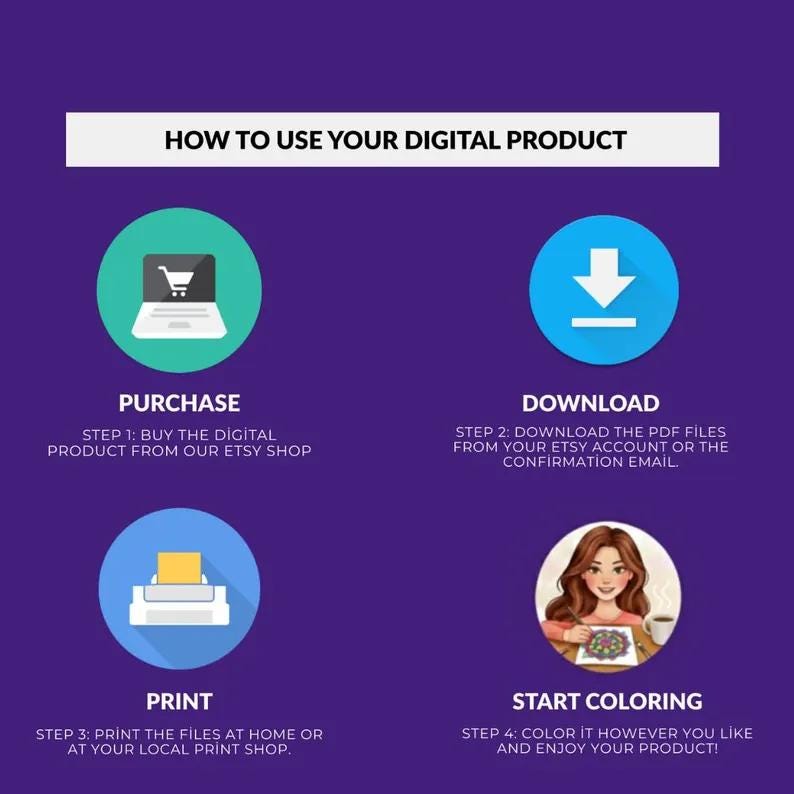 HOW TO USE YOUR DIGITAL PRODUCT

PURCHASE

STEP 1: BUY THE DİGİTAL PRODUCT FROM OUR ETSY SHOP

DOWNLOAD

STEP 2: DOWNLOAD THE PDF FİLES FROM YOUR ETSY ACCOUNT OR THE CONFİRMATİON EMAİL.

PRINT

STEP 3: PRİNT THE FİLES AT HOME OR AT YOUR LOCAL PRİNT SHOP.

START COLORING

STEP 4: COLOR İT HOWEVER YOU LİKE AND ENJOY YOUR PRODUCT!