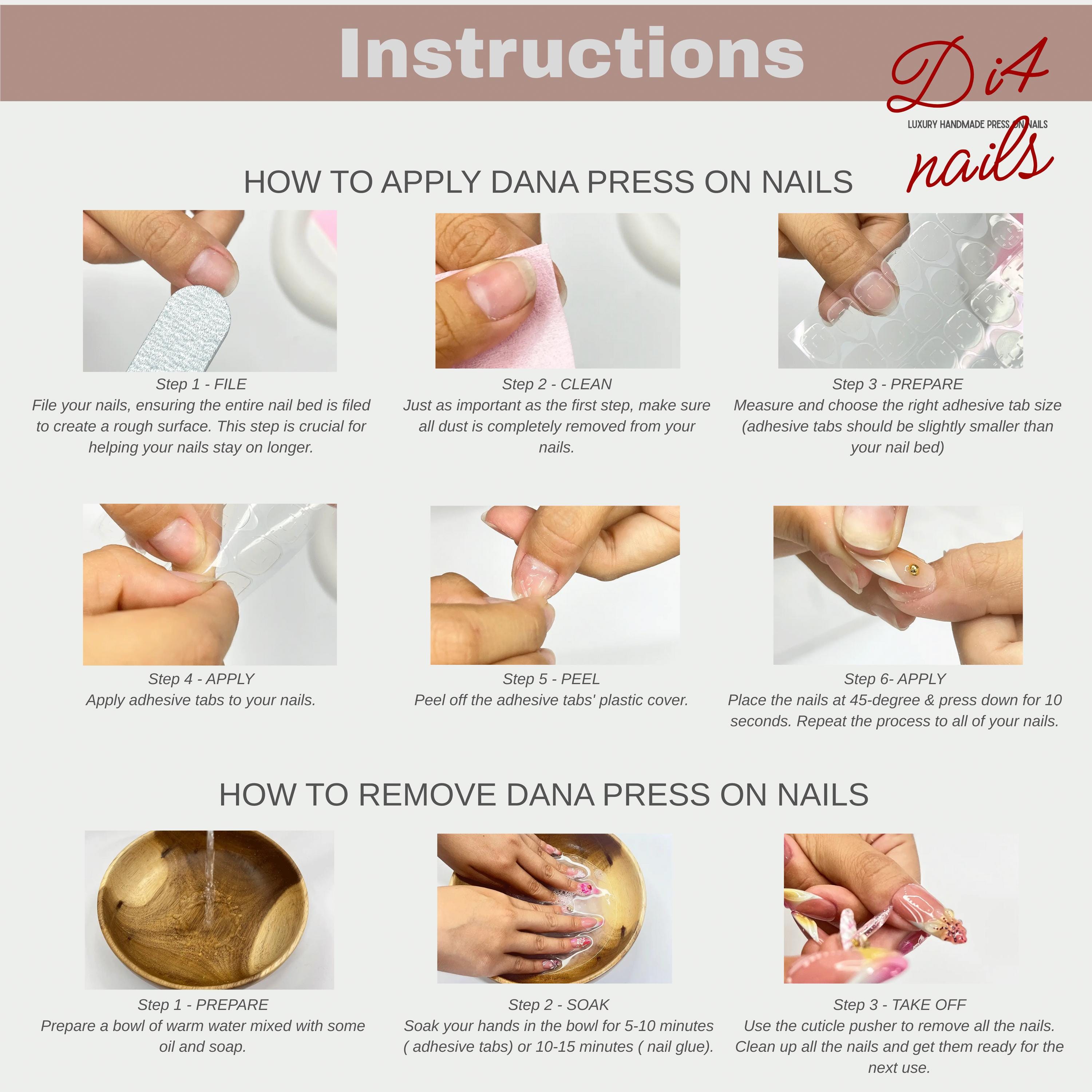 Instructions

DiA
LUXURY HANDMADE PRESS ON NAILS
nails

HOW TO APPLY DANA PRESS ON NAILS

Step 1 - FILE
File your nails, ensuring the entire nail bed is filed to create a rough surface. This step is crucial for helping your nails stay on longer.

Step 2 - CLEAN
Just as important as the first step, make sure all dust is completely removed from your nails.

Step 3 - PREPARE
Measure and choose the right adhesive tab size (adhesive tabs should be slightly smaller than your nail bed)

Step 4 - APPLY
Apply adhesive tabs to your nails.

Step 5 - PEEL
Peel off the adhesive tabs' plastic cover.

Step 6- APPLY
Place the nails at 45-degree & press down for 10 seconds. Repeat the process to all of your nails.

HOW TO REMOVE DANA PRESS ON NAILS

Step 1 - PREPARE
Prepare a bowl of warm water mixed with some oil and soap.

Step 2 - SOAK
Soak your hands in the bowl for 5-10 minutes ( adhesive tabs) or 10-15 minutes ( nail glue).

Step 3 - TAKE OFF
Use the cuticle pusher to remove all the nails. Clean up all the nails and get them ready for the next use.