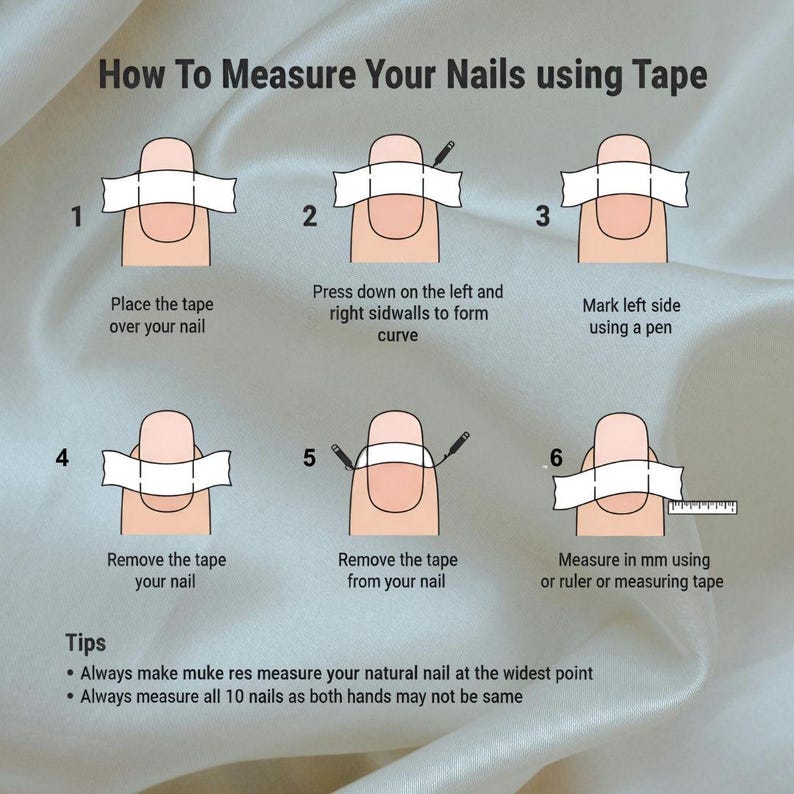 How To Measure Your Nails using Tape

1

Place the tape over your nail

2

Press down on the left and right sidwalls to form curve

3

Mark left side using a pen

4

Remove the tape your nail

5

Remove the tape from your nail

6

Measure in mm using or ruler or measuring tape

Tips

• Always make muke res measure your natural nail at the widest point
• Always measure all 10 nails as both hands may not be same